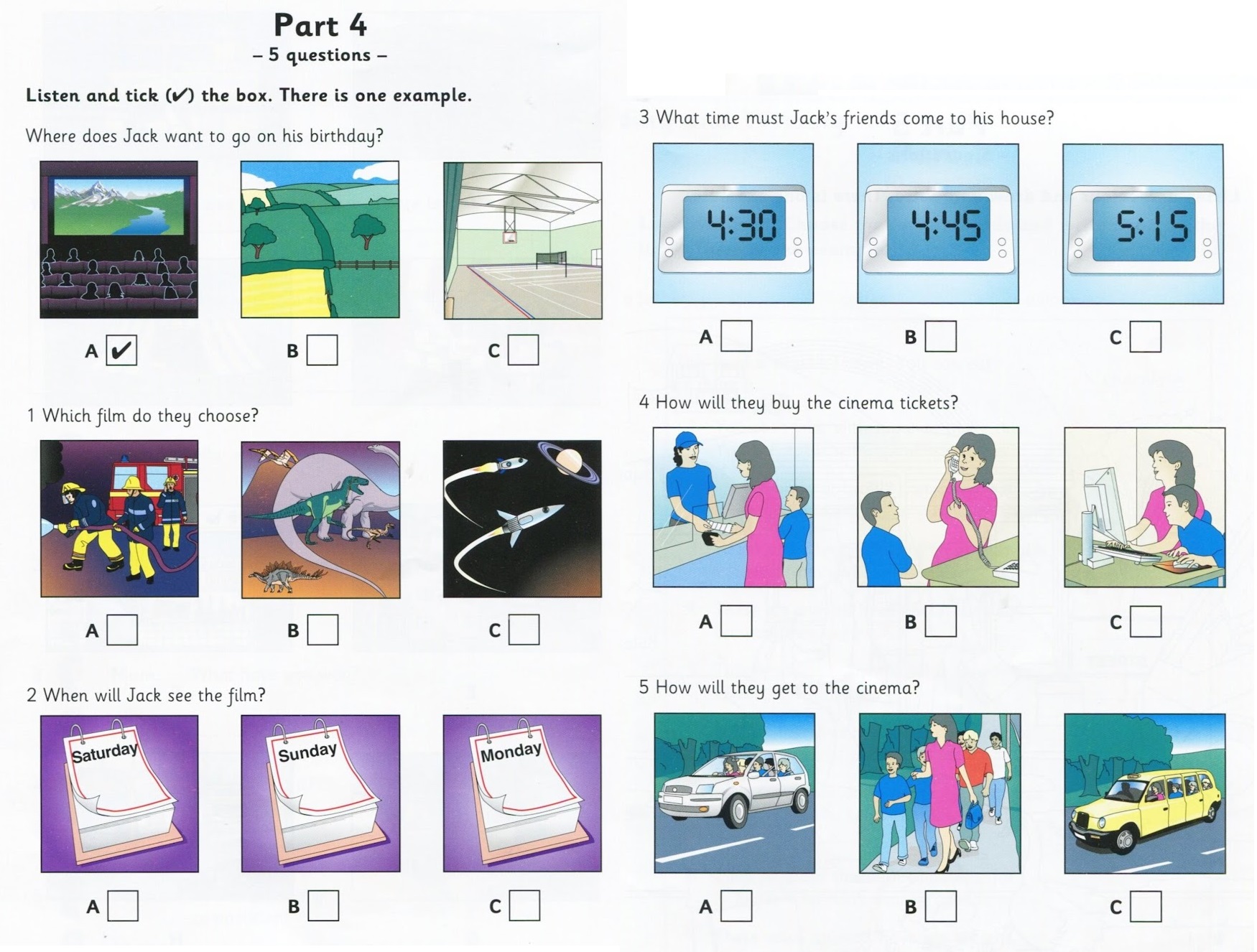 Part 4
– 5 questions –

Listen and tick (✔) the box. There is one example.

Where does Jack want to go on his birthday?

A ✔ B C

1 Which film do they choose?

A B C

2 When will Jack see the film?

Saturday

Sunday

Monday

A B C

3 What time must Jack's friends come to his house?

4:30

4:45

5:15

A B C

4 How will they buy the cinema tickets?

A B C

5 How will they get to the cinema?

A B C