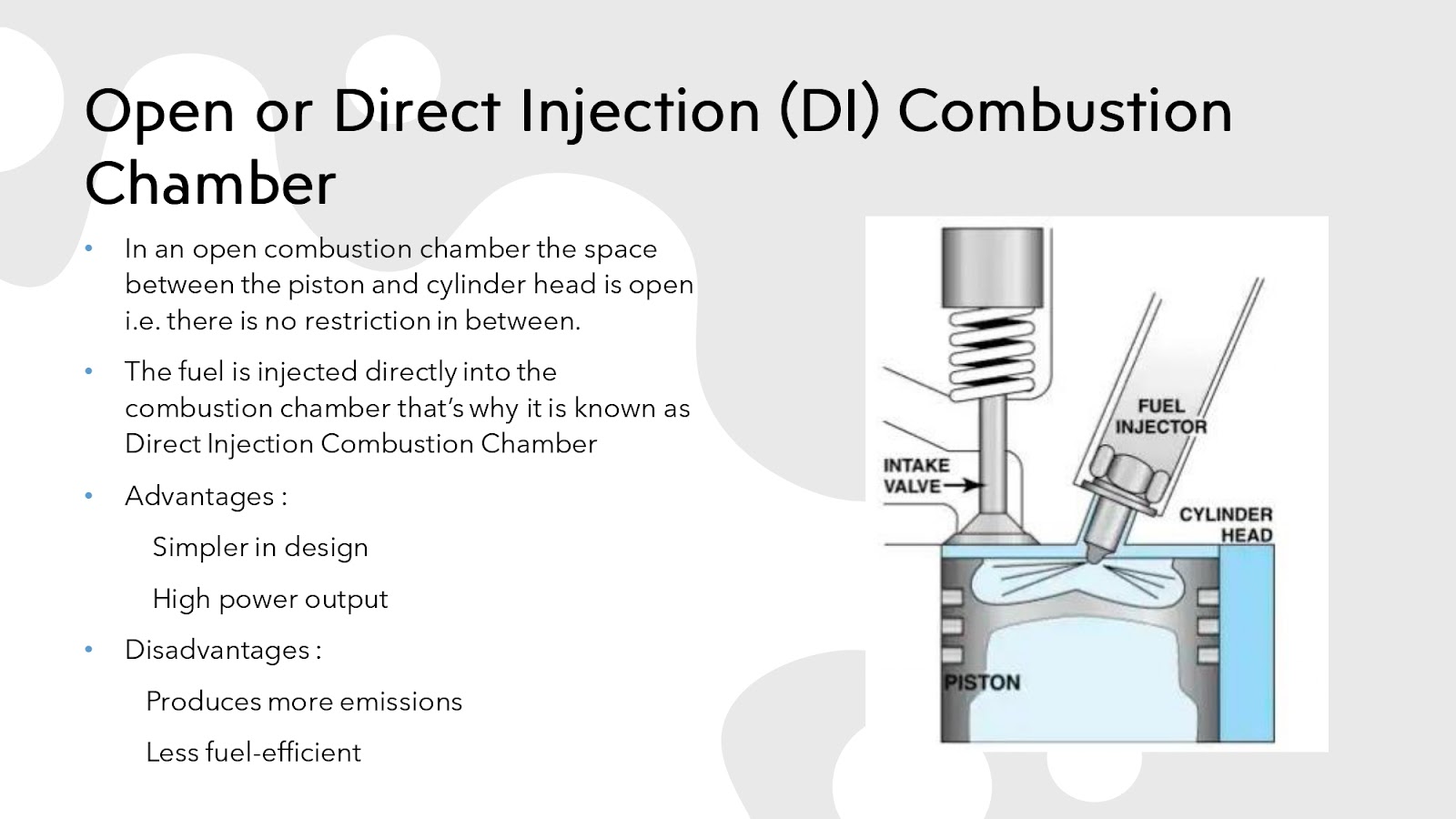 Open or Direct Injection (DI) Combustion Chamber

• In an open combustion chamber the space between the piston and cylinder head is open i.e. there is no restriction in between.

• The fuel is injected directly into the combustion chamber that's why it is known as Direct Injection Combustion Chamber

• Advantages :

Simpler in design

High power output

• Disadvantages :

Produces more emissions

Less fuel-efficient

FUEL INJECTOR

INTAKE VALVE

CYLINDER HEAD

PISTON