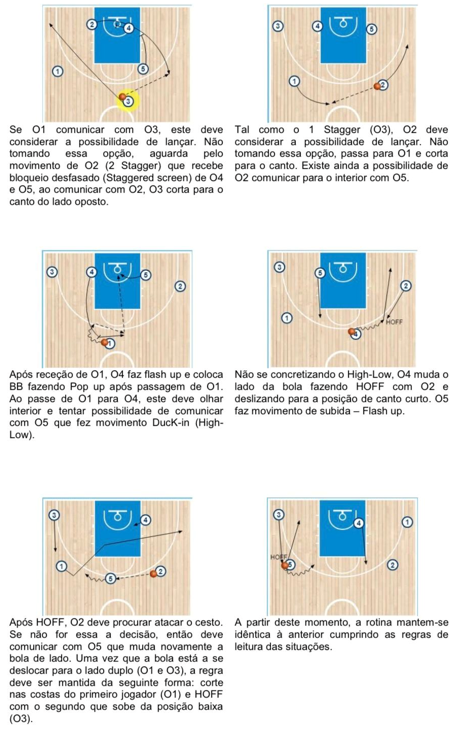 2 4 1 5 3

Se O1 comunicar com O3, este deve considerar a possibilidade de lançar. Não tomando essa opção, aguarda pelo movimento de O2 (2 Stagger) que recebe bloqueio desfasado (Staggered screen) de O4 e O5, ao comunicar com O2, O3 corta para o canto do lado oposto.

3 4 5 1 2

Tal como o 1 Stagger (O3), O2 deve considerar a possibilidade de lançar. Não tomando essa opção, passa para O1 e corta para o canto. Existe ainda a possibilidade de O2 comunicar para o interior com O5.

3 4 5 2 1

Após receção de O1, O4 faz flash up e coloca BB fazendo Pop up após passagem de O1. Ao passe de O1 para O4, este deve olhar interior e tentar possibilidade de comunicar com O5 que fez movimento DucK-in (High-Low).

3 5 2 1 4 HOFF

Não se concretizando o High-Low, O4 muda o lado da bola fazendo HOFF com O2 e deslizando para a posição de canto curto. O5 faz movimento de subida – Flash up.

3 4 1 5 2

Após HOFF, O2 deve procurar atacar o cesto. Se não for essa a decisão, então deve comunicar com O5 que muda novamente a bola de lado. Uma vez que a bola está a se deslocar para o lado duplo (O1 e O3), a regra deve ser mantida da seguinte forma: corte nas costas do primeiro jogador (O1) e HOFF com o segundo que sobe da posição baixa (O3).

3 4 1 HOFF 5 2

A partir deste momento, a rotina mantem-se idêntica à anterior cumprindo as regras de leitura das situações.