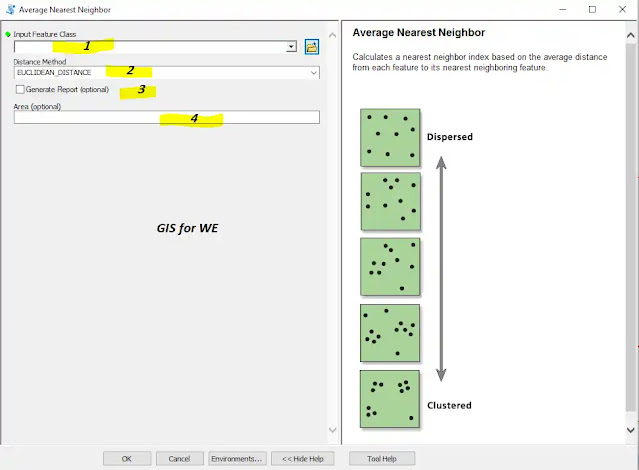 Average Nearest Neighbor

Input Feature Class
1
Distance Method
EUCLIDEAN_DISTANCE
2
Generate Report (optional)
3
Area (optional)
4

GIS for WE

Average Nearest Neighbor

Calculates a nearest neighbor index based on the average distance from each feature to its nearest neighboring feature.

Dispersed

Clustered

OK
Cancel
Environments...
<< Hide Help
Tool Help