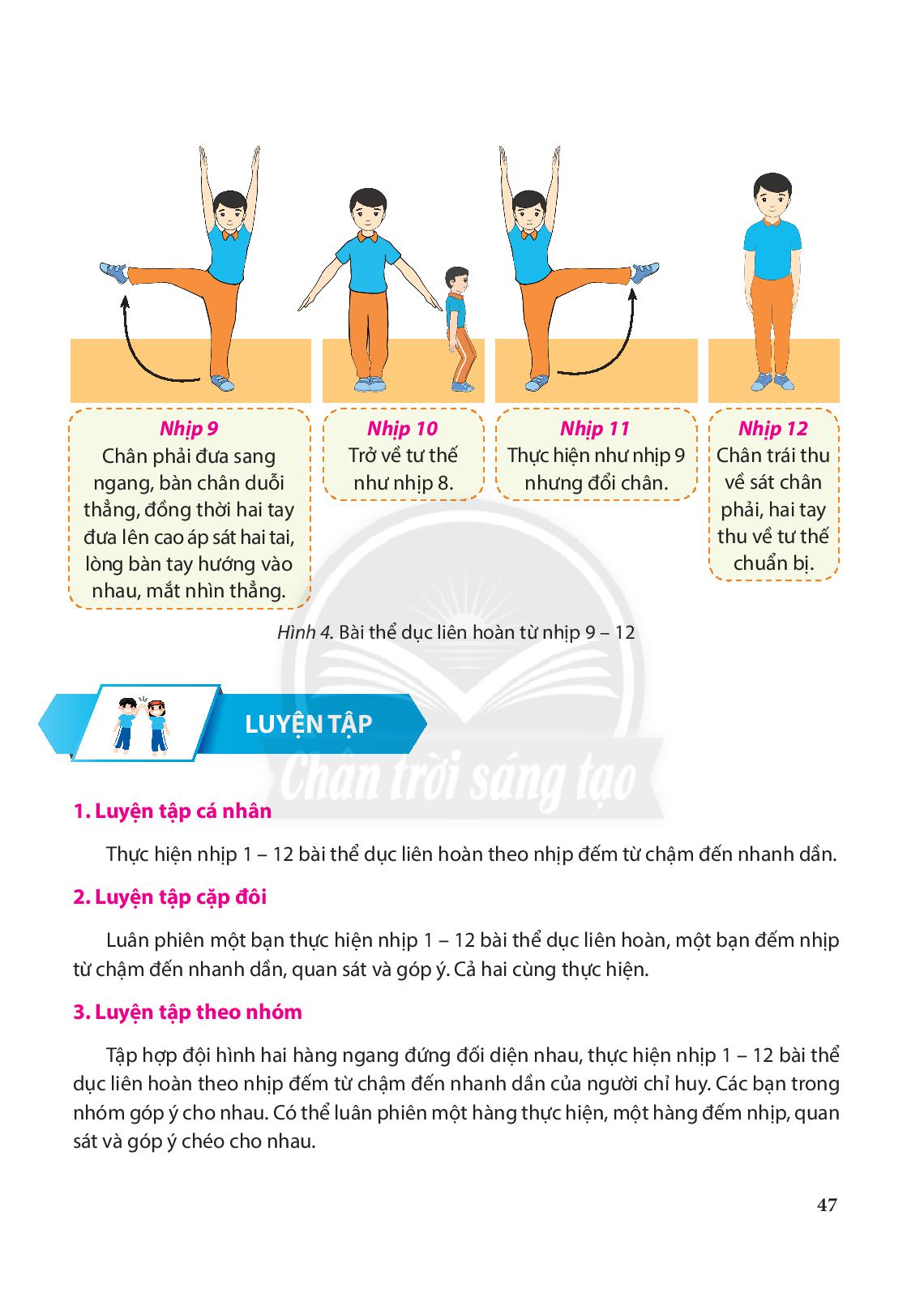 Nhịp 9
Chân phải đưa sang ngang, bàn chân duỗi thẳng, đồng thời hai tay đưa lên cao áp sát hai tai, lòng bàn tay hướng vào nhau, mắt nhìn thẳng.

Nhịp 10
Trở về tư thế như nhịp 8.

Nhịp 11
Thực hiện như nhịp 9 nhưng đổi chân.

Nhịp 12
Chân trái thu về sát chân phải, hai tay thu về tư thế chuẩn bị.

Hình 4. Bài thể dục liên hoàn từ nhịp 9 – 12

LUYỆN TẬP

Chân trời sáng tạo

1. Luyện tập cá nhân

Thực hiện nhịp 1 – 12 bài thể dục liên hoàn theo nhịp đếm từ chậm đến nhanh dần.

2. Luyện tập cặp đôi

Luân phiên một bạn thực hiện nhịp 1 – 12 bài thể dục liên hoàn, một bạn đếm nhịp từ chậm đến nhanh dần, quan sát và góp ý. Cả hai cùng thực hiện.

3. Luyện tập theo nhóm

Tập hợp đội hình hai hàng ngang đứng đối diện nhau, thực hiện nhịp 1 – 12 bài thể dục liên hoàn theo nhịp đếm từ chậm đến nhanh dần của người chỉ huy. Các bạn trong nhóm góp ý cho nhau. Có thể luân phiên một hàng thực hiện, một hàng đếm nhịp, quan sát và góp ý chéo cho nhau.

47