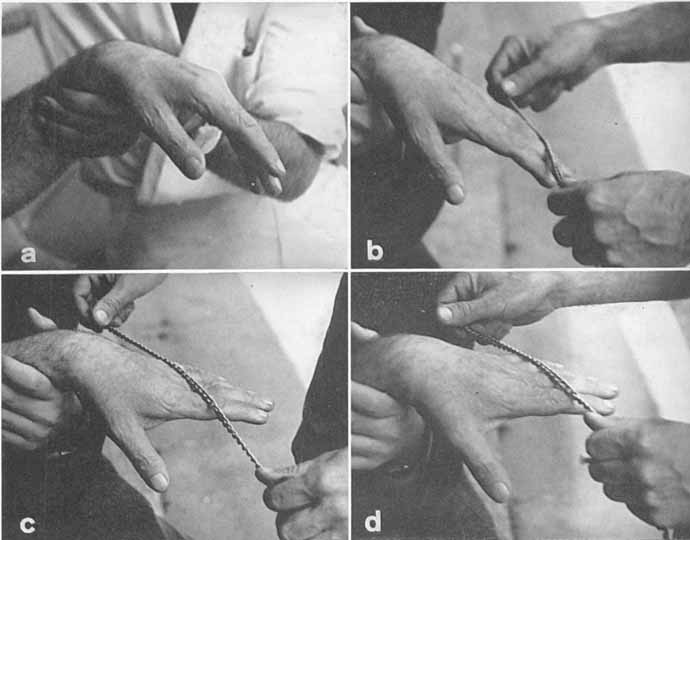 a

b

c

d