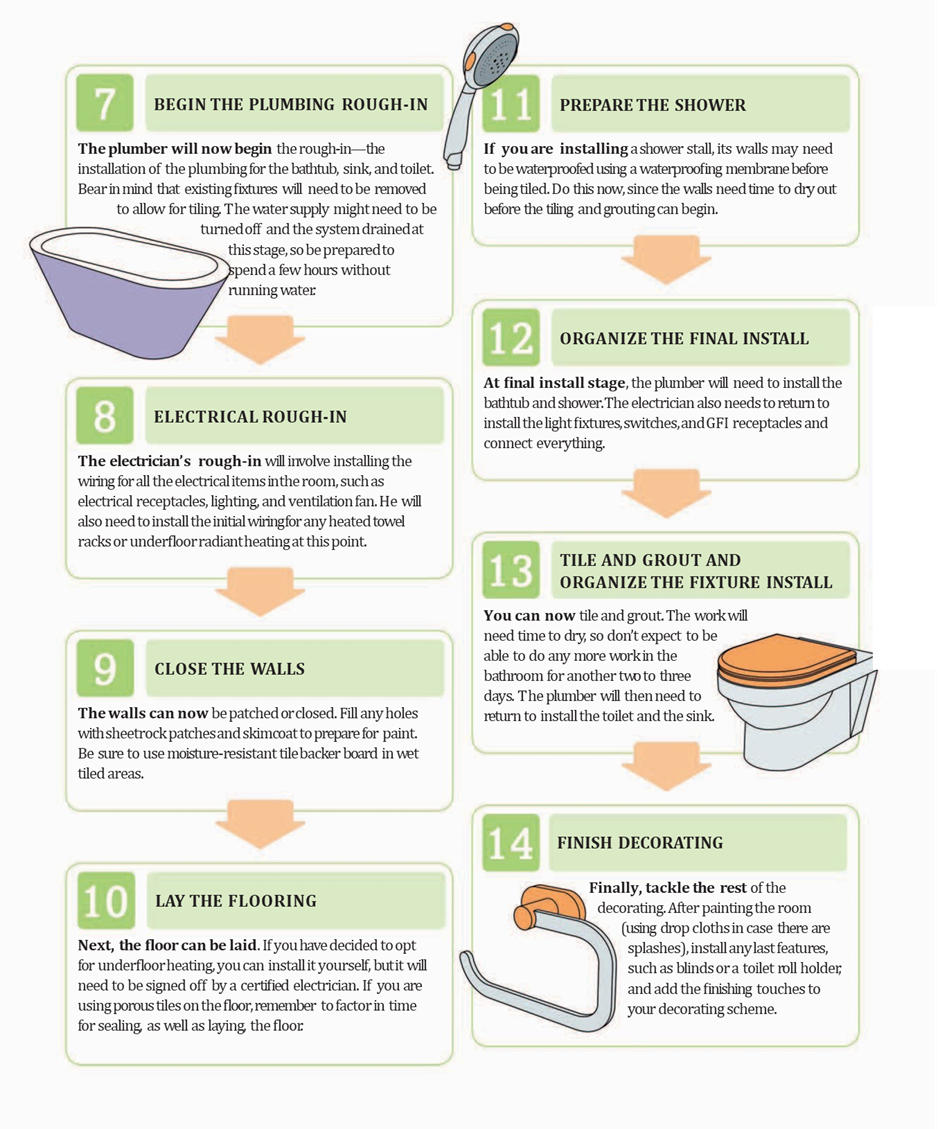 7

BEGIN THE PLUMBING ROUGH-IN

The plumber will now begin the rough-in—the installation of the plumbing for the bathtub, sink, and toilet. Bear in mind that existing fixtures will need to be removed to allow for tiling. The water supply might need to be turned off and the system drained at this stage, so be prepared to spend a few hours without running water.

8

ELECTRICAL ROUGH-IN

The electrician's rough-in will involve installing the wiring for all the electrical items in the room, such as electrical receptacles, lighting, and ventilation fan. He will also need to install the initial wiring for any heated towel racks or underfloor radiant heating at this point.

9

CLOSE THE WALLS

The walls can now be patched or closed. Fill any holes with sheetrock patches and skimcoat to prepare for paint. Be sure to use moisture-resistant tile backer board in wet tiled areas.

10

LAY THE FLOORING

Next, the floor can be laid. If you have decided to opt for underfloor heating, you can install it yourself, but it will need to be signed off by a certified electrician. If you are using porous tiles on the floor, remember to factor in time for sealing, as well as laying, the floor.

11

PREPARE THE SHOWER

If you are installing a shower stall, its walls may need to be waterproofed using a waterproofing membrane before being tiled. Do this now, since the walls need time to dry out before the tiling and grouting can begin.

12

ORGANIZE THE FINAL INSTALL

At final install stage, the plumber will need to install the bathtub and shower. The electrician also needs to return to install the light fixtures, switches, and GFI receptacles and connect everything.

13

TILE AND GROUT AND ORGANIZE THE FIXTURE INSTALL

You can now tile and grout. The work will need time to dry, so don't expect to be able to do any more work in the bathroom for another two to three days. The plumber will then need to return to install the toilet and the sink.

14

FINISH DECORATING

Finally, tackle the rest of the decorating. After painting the room (using drop cloths in case there are splashes), install any last features, such as blinds or a toilet roll holder, and add the finishing touches to your decorating scheme.