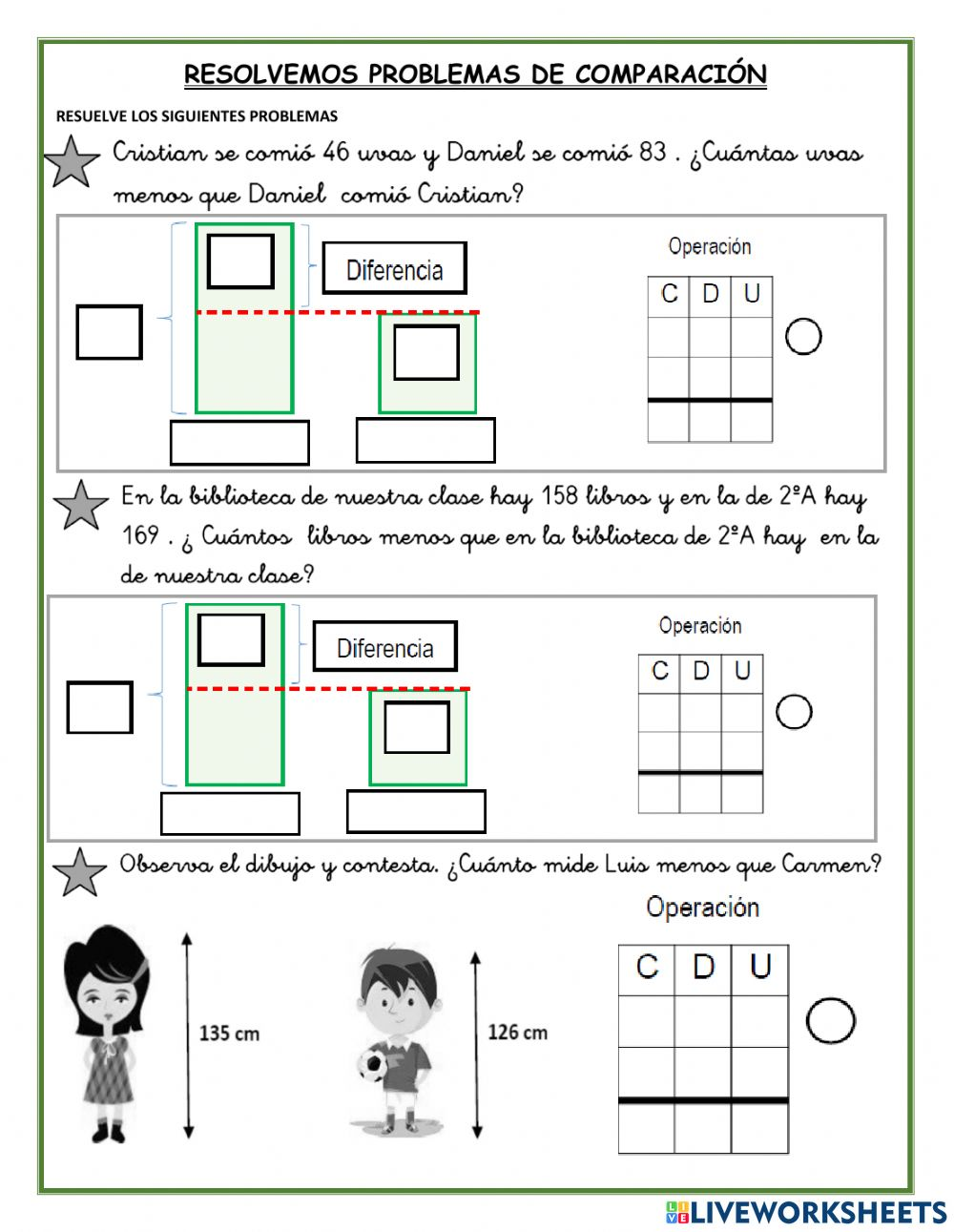 RESOLVEMOS PROBLEMAS DE COMPARACIÓN

RESUELVE LOS SIGUIENTES PROBLEMAS

Cristian se comió 46 uvas y Daniel se comió 83 . ¿Cuántas uvas menos que Daniel comió Cristian?

Diferencia

Operación

| C | D | U |
|---|---|---|
| | | |
| | | |
| | | |

En la biblioteca de nuestra clase hay 158 libros y en la de 2ºA hay 169 . ¿ Cuántos libros menos que en la biblioteca de 2ºA hay en la de nuestra clase?

Diferencia

Operación

| C | D | U |
|---|---|---|
| | | |
| | | |
| | | |

Observa el dibujo y contesta. ¿Cuánto mide Luis menos que Carmen?

135 cm

126 cm

Operación

| C | D | U |
|---|---|---|
| | | |
| | | |
| | | |

LIVEWORKSHEETS