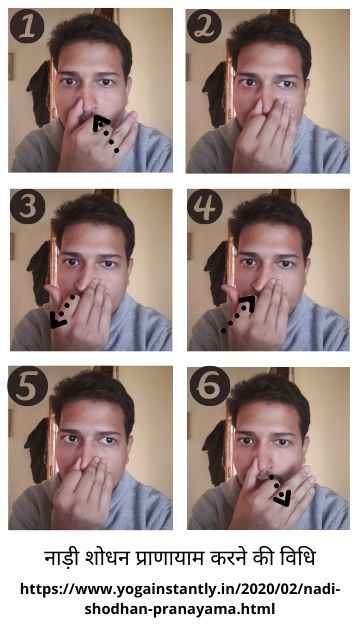 1
2
3
4
5
6

नाड़ी शोधन प्राणायाम करने की विधि

https://www.yogainstantly.in/2020/02/nadi-shodhan-pranayama.html