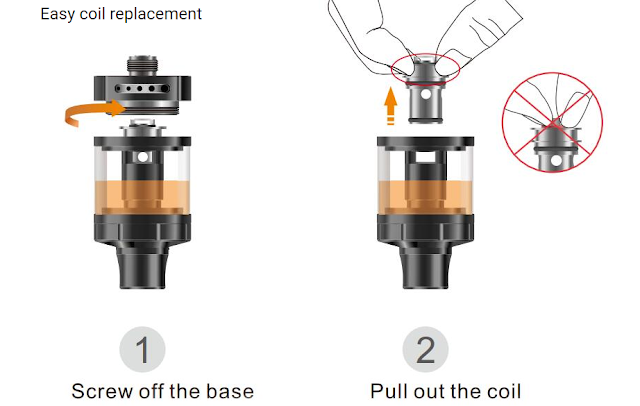 Easy coil replacement

1
Screw off the base

2
Pull out the coil