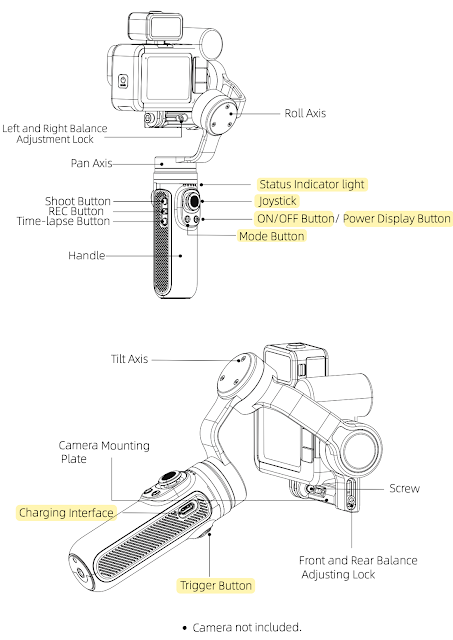 Left and Right Balance Adjustment Lock

Roll Axis

Pan Axis

Status Indicator light

Shoot Button

REC Button

Time-lapse Button

Joystick

ON/OFF Button/ Power Display Button

Mode Button

Handle

Tilt Axis

Camera Mounting Plate

Screw

Charging Interface

Front and Rear Balance Adjusting Lock

Trigger Button

• Camera not included.