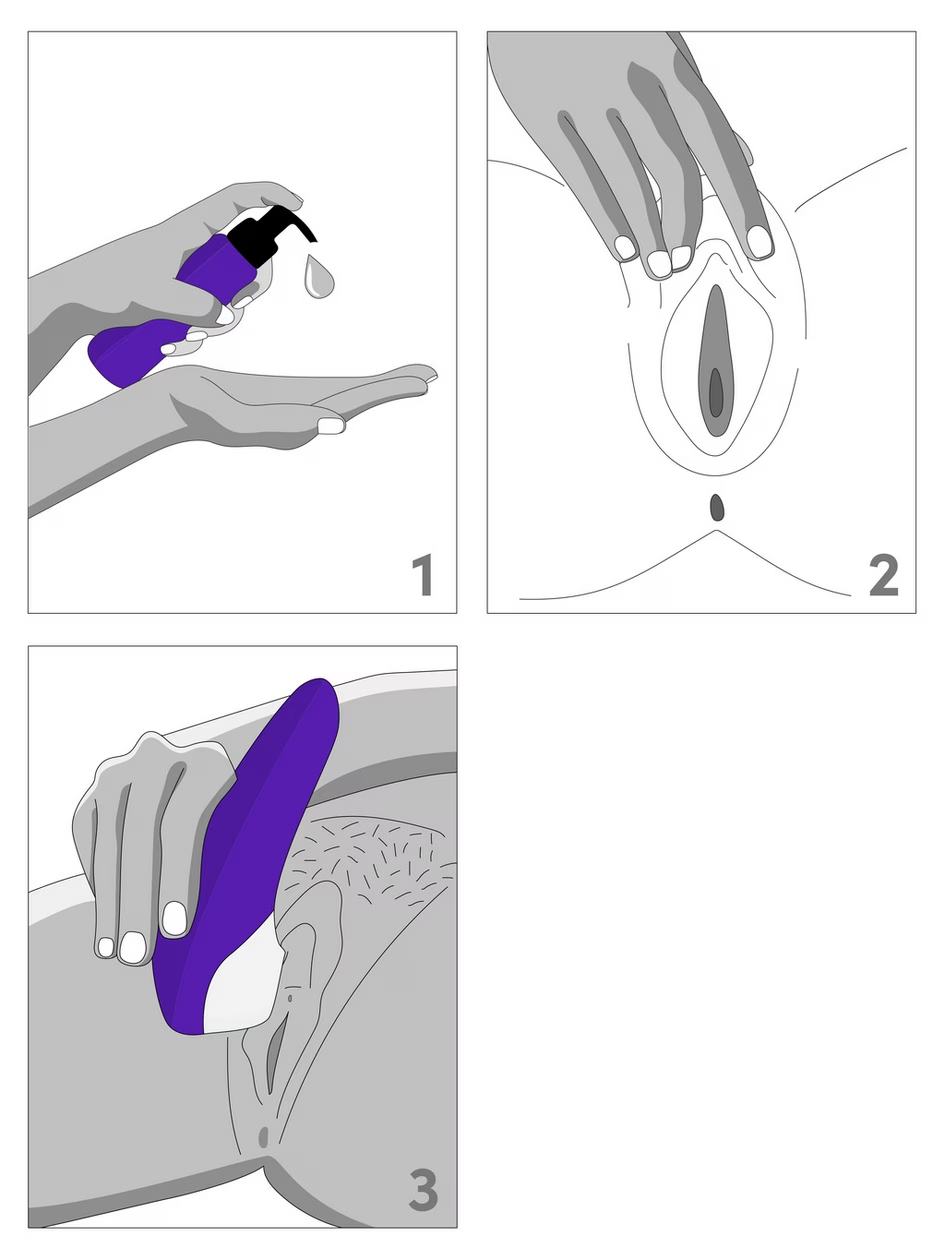 1

2

3