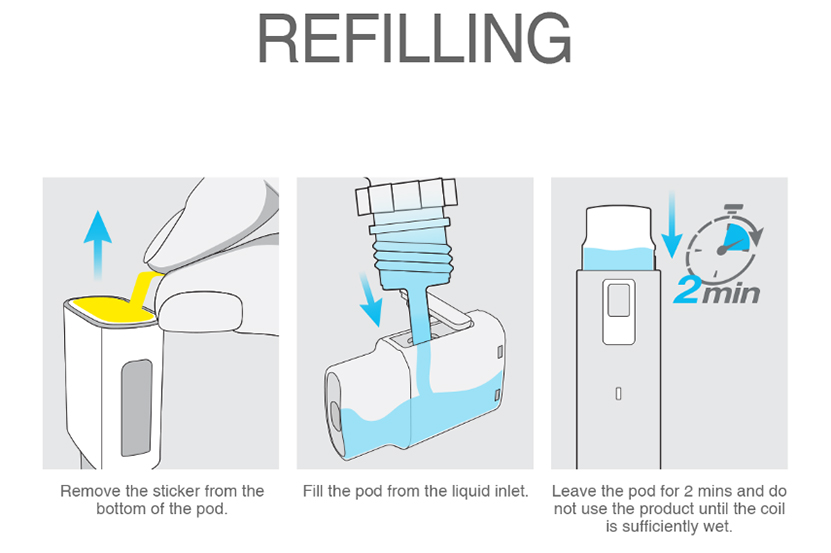 REFILLING

2min

Remove the sticker from the bottom of the pod.

Fill the pod from the liquid inlet.

Leave the pod for 2 mins and do not use the product until the coil is sufficiently wet.