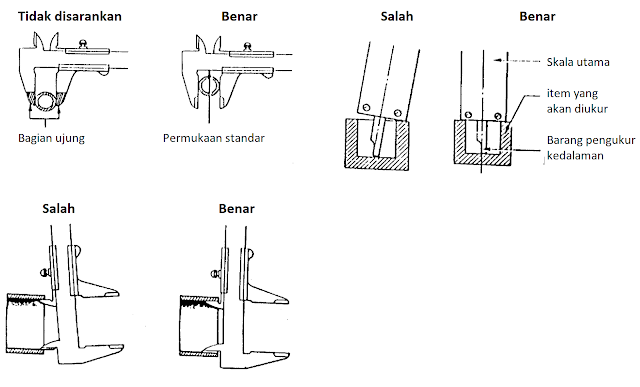 Tidak disarankan

Bagian ujung

Benar

Permukaan standar

Salah

Benar

Skala utama

item yang akan diukur

Barang pengukur kedalaman

Salah

Benar