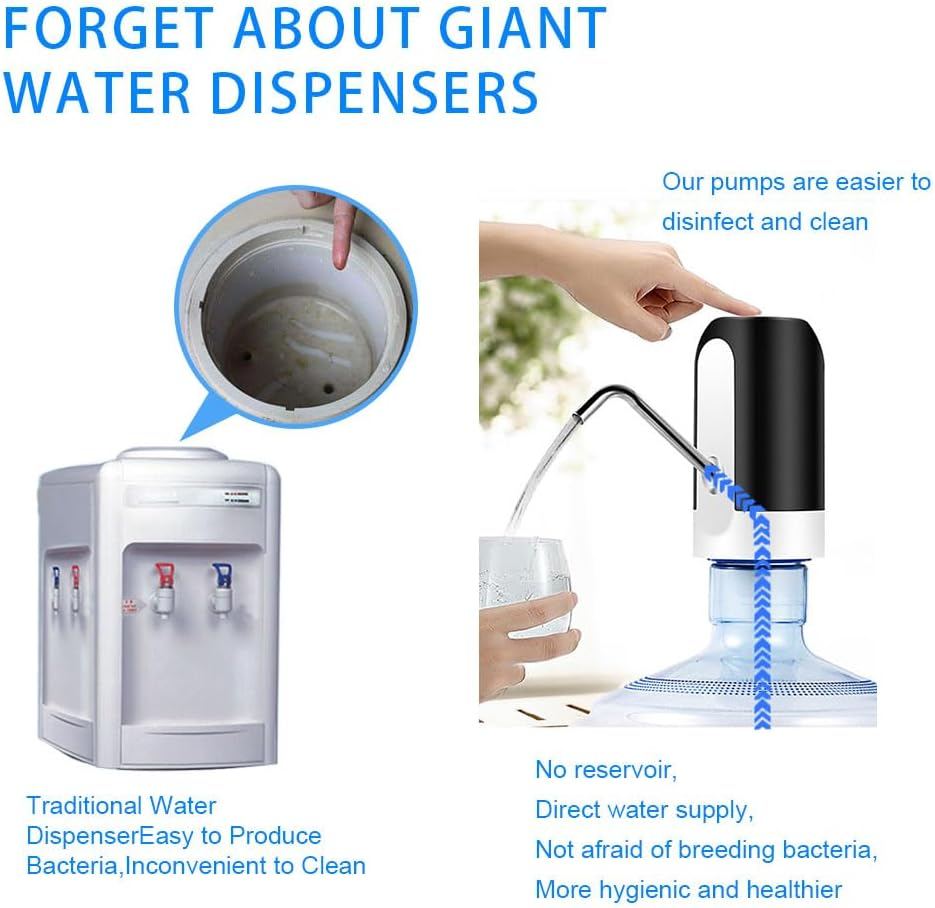 FORGET ABOUT GIANT WATER DISPENSERS

Our pumps are easier to disinfect and clean

Traditional Water DispenserEasy to Produce Bacteria,Inconvenient to Clean

No reservoir,
Direct water supply,
Not afraid of breeding bacteria,
More hygienic and healthier