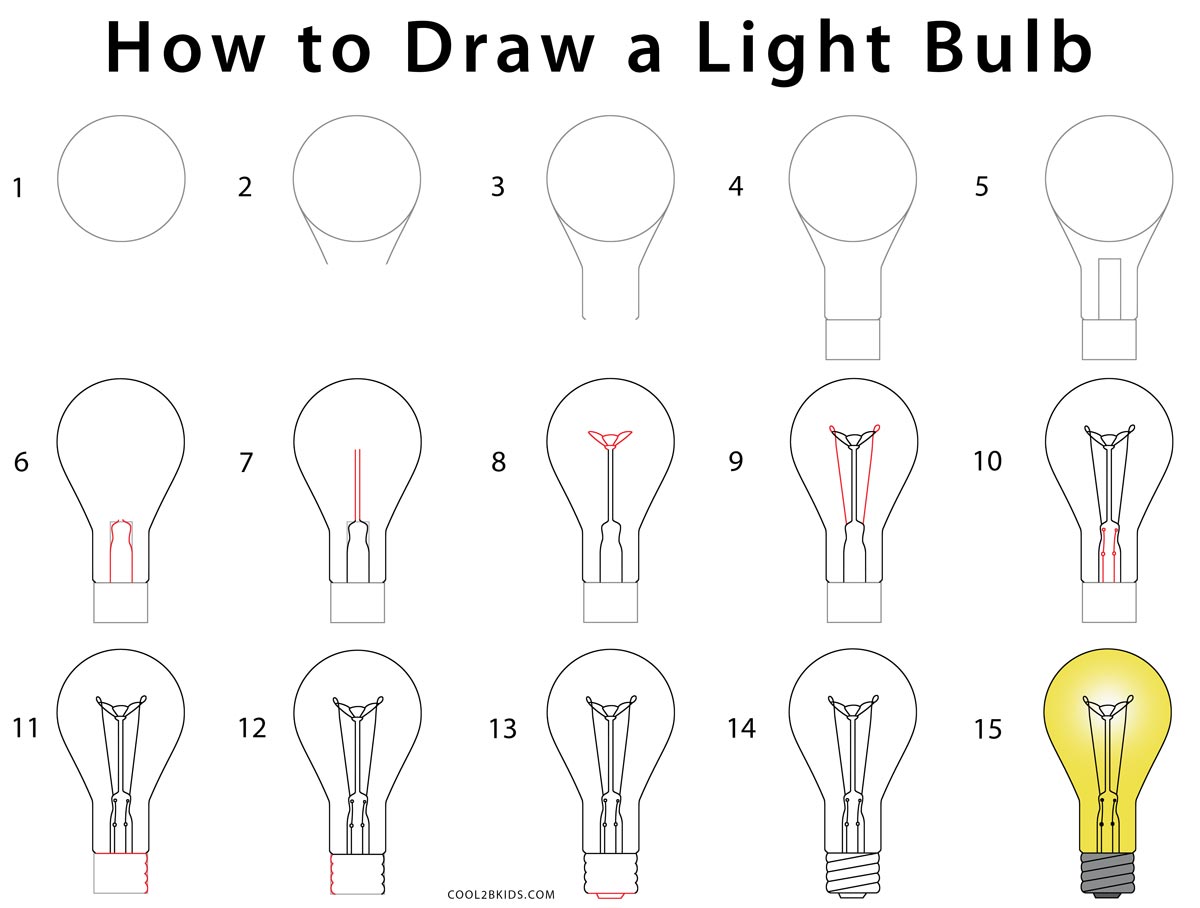 How to Draw a Light Bulb

1

2

3

4

5

6

7

8

9

10

11

12

13

14

15

COOL2BKIDS.COM