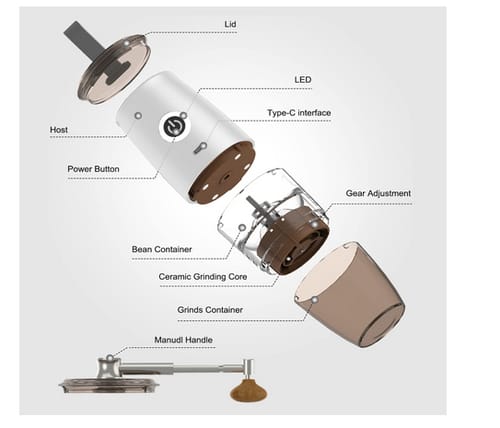 Lid

LED

Type-C interface

Host

Power Button

Gear Adjustment

Bean Container

Ceramic Grinding Core

Grinds Container

Manudl Handle