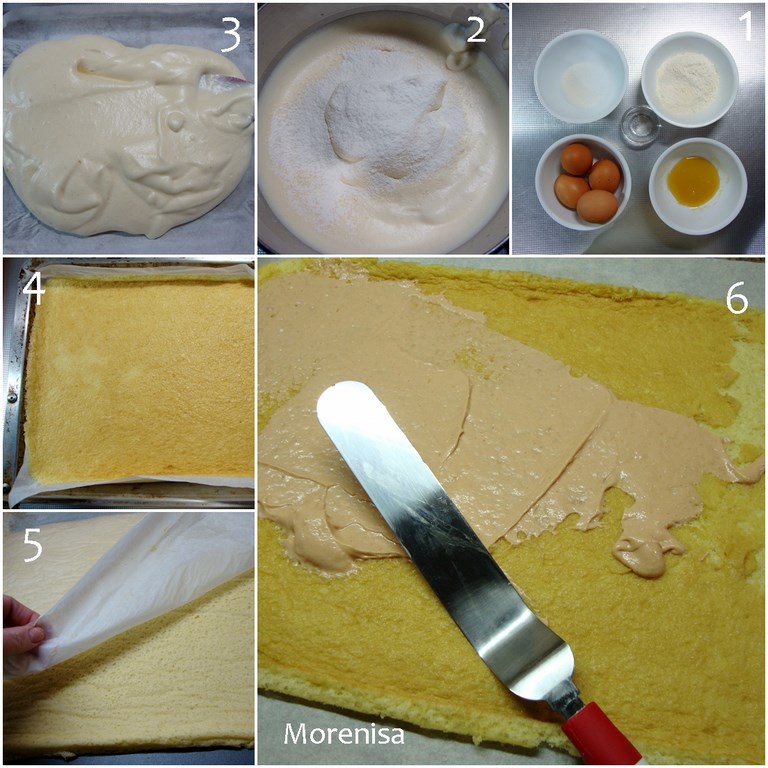 3
2
1
4
6
5
Morenisa