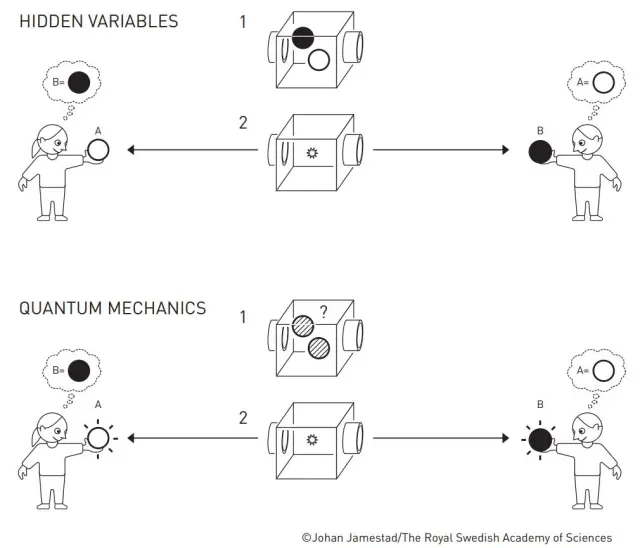 HIDDEN VARIABLES

1

B=

A=

2

A

B

QUANTUM MECHANICS

1

?

B=

A=

2

A

B

©Johan Jamestad/The Royal Swedish Academy of Sciences