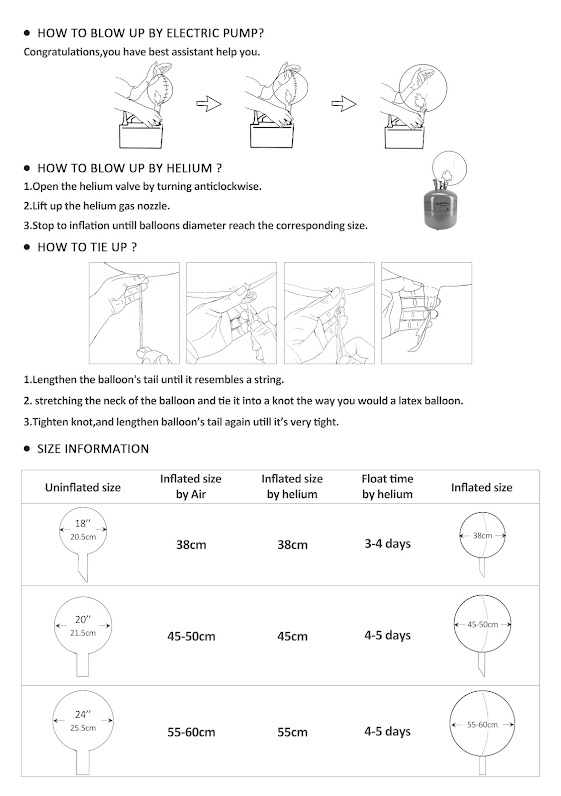 ● HOW TO BLOW UP BY ELECTRIC PUMP?

Congratulations,you have best assistant help you.

● HOW TO BLOW UP BY HELIUM ?

1.Open the helium valve by turning anticlockwise.

2.Lift up the helium gas nozzle.

3.Stop to inflation untill balloons diameter reach the corresponding size.

● HOW TO TIE UP ?

1.Lengthen the balloon's tail until it resembles a string.

2. stretching the neck of the balloon and tie it into a knot the way you would a latex balloon.

3.Tighten knot,and lengthen balloon's tail again utill it's very tight.

● SIZE INFORMATION

| Uninflated size | Inflated size by Air | Inflated size by helium | Float time by helium | Inflated size |
|---|---|---|---|---|
| 18'' 20.5cm | 38cm | 38cm | 3-4 days | 38cm |
| 20'' 21.5cm | 45-50cm | 45cm | 4-5 days | 45-50cm |
| 24'' 25.5cm | 55-60cm | 55cm | 4-5 days | 55-60cm |