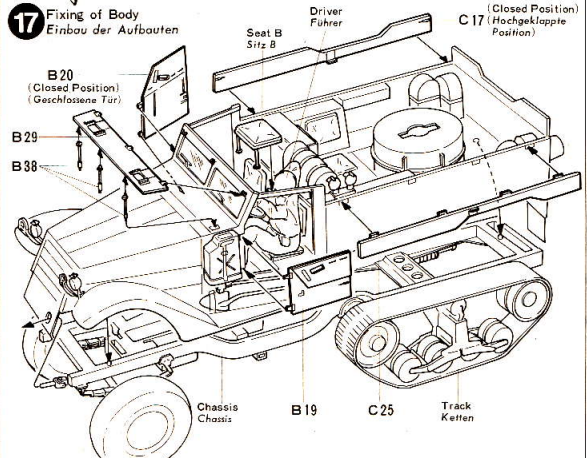 17 Fixing of Body
Einbau der Aufbauten

Seat B
Sitz B

Driver
Führer

C 17 (Closed Position)
(Hochgeklappte Position)

B 20
(Closed Position)
(Geschlossene Tür)

B 29

B 38

Chassis
Chassis

B 19

C 25

Track
Ketten