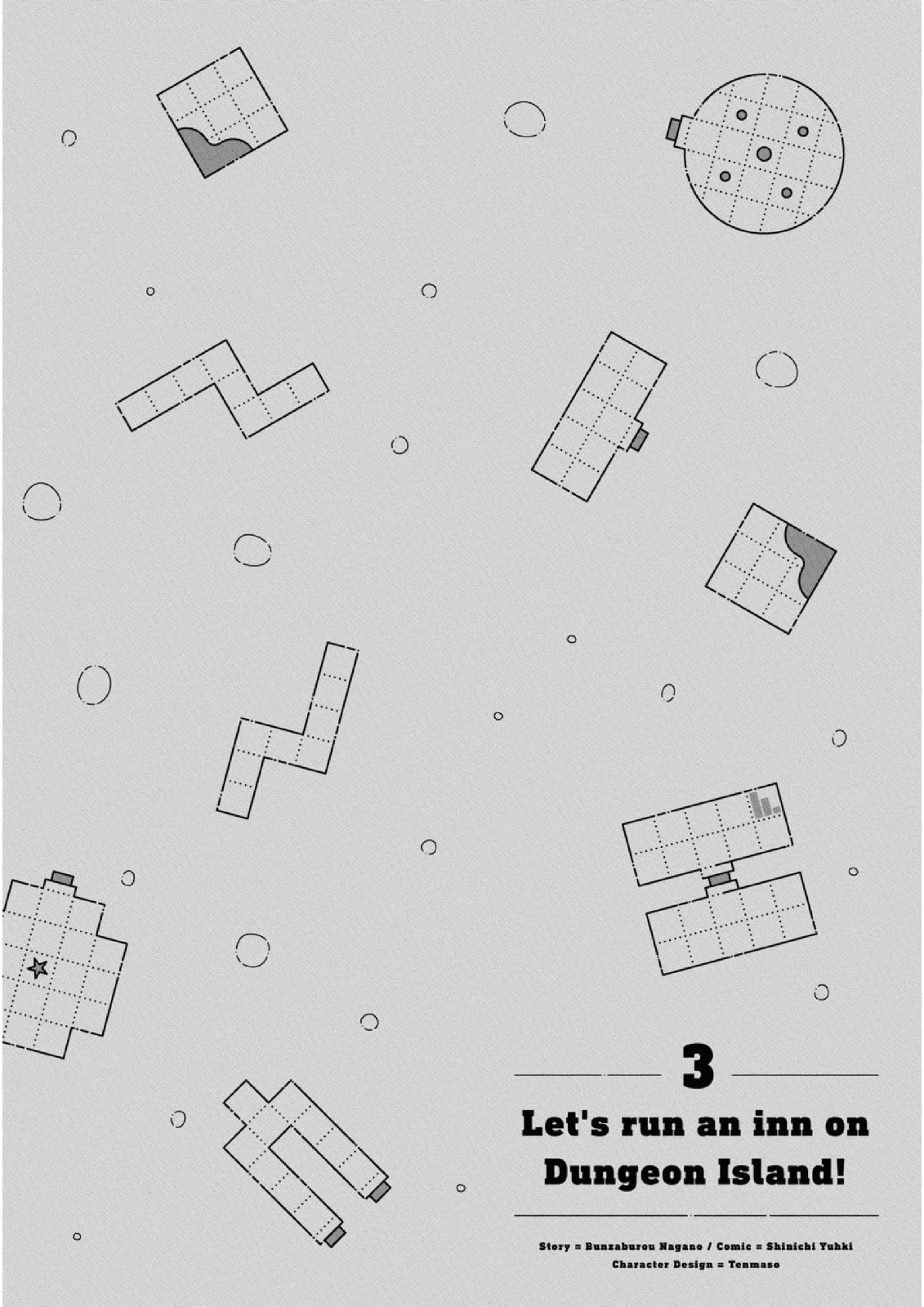 3

Let's run an inn on Dungeon Island!

Story = Bunzaburou Nagano / Comic = Shinichi Yuhki
Character Design = Tenmaso