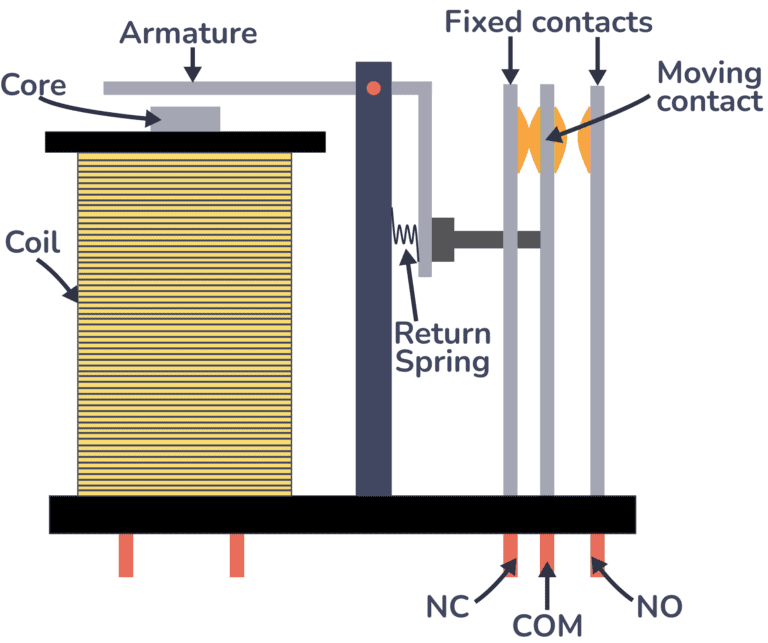 Armature
Fixed contacts
Core
Moving contact
Coil
Return Spring
NC
COM
NO