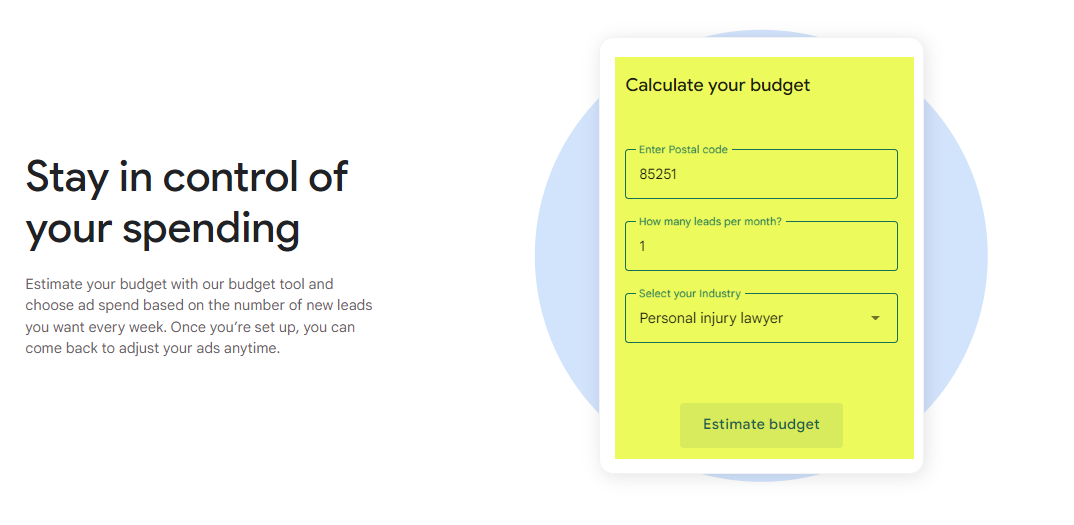 Stay in control of your spending

Estimate your budget with our budget tool and choose ad spend based on the number of new leads you want every week. Once you're set up, you can come back to adjust your ads anytime.

Calculate your budget

Enter Postal code
85251

How many leads per month?
1

Select your Industry
Personal injury lawyer

Estimate budget