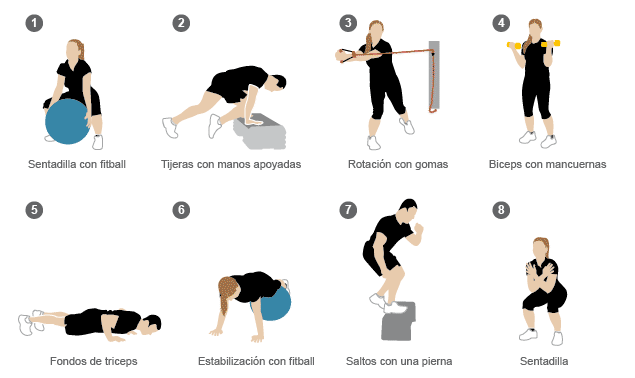 1
Sentadilla con fitball

2
Tijeras con manos apoyadas

3
Rotación con gomas

4
Biceps con mancuernas

5
Fondos de triceps

6
Estabilización con fitball

7
Saltos con una pierna

8
Sentadilla