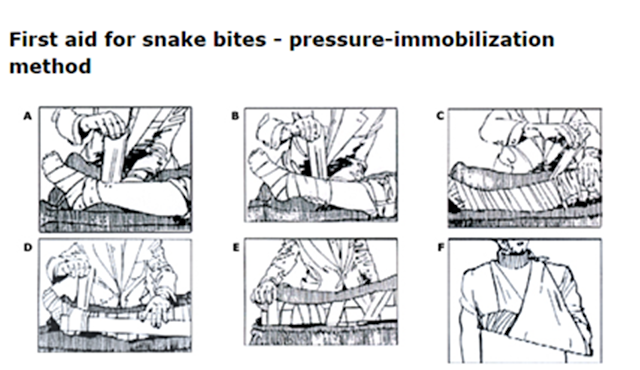 First aid for snake bites - pressure-immobilization method

A

B

C

D

E

F