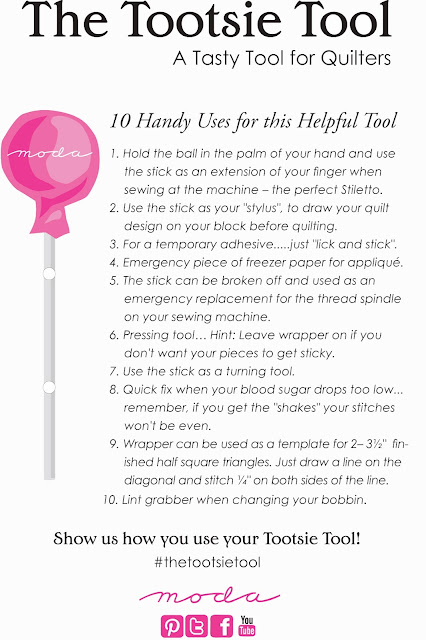 The Tootsie Tool
A Tasty Tool for Quilters

moda

10 Handy Uses for this Helpful Tool

1. Hold the ball in the palm of your hand and use the stick as an extension of your finger when sewing at the machine – the perfect Stiletto.
2. Use the stick as your "stylus", to draw your quilt design on your block before quilting.
3. For a temporary adhesive.....just "lick and stick".
4. Emergency piece of freezer paper for appliqué.
5. The stick can be broken off and used as an emergency replacement for the thread spindle on your sewing machine.
6. Pressing tool… Hint: Leave wrapper on if you don't want your pieces to get sticky.
7. Use the stick as a turning tool.
8. Quick fix when your blood sugar drops too low... remember, if you get the "shakes" your stitches won't be even.
9. Wrapper can be used as a template for 2– 3½" finished half square triangles. Just draw a line on the diagonal and stitch ¼" on both sides of the line.
10. Lint grabber when changing your bobbin.

Show us how you use your Tootsie Tool!
#thetootsietool

moda

You Tube