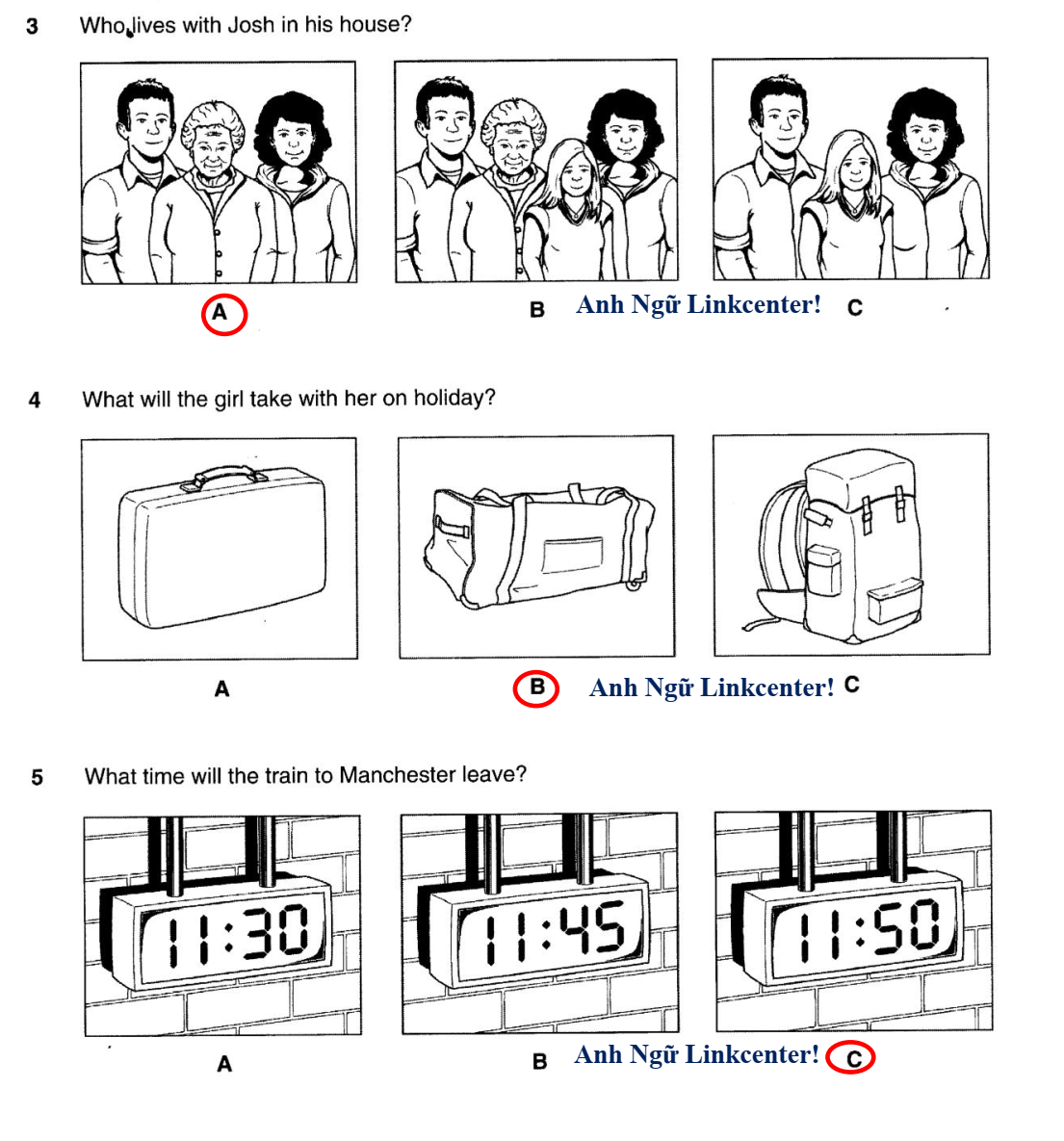 3 Who lives with Josh in his house?

A

B Anh Ngữ Linkcenter! C

4 What will the girl take with her on holiday?

A

B Anh Ngữ Linkcenter! C

5 What time will the train to Manchester leave?

11:30

11:45

11:50

A

B Anh Ngữ Linkcenter! C