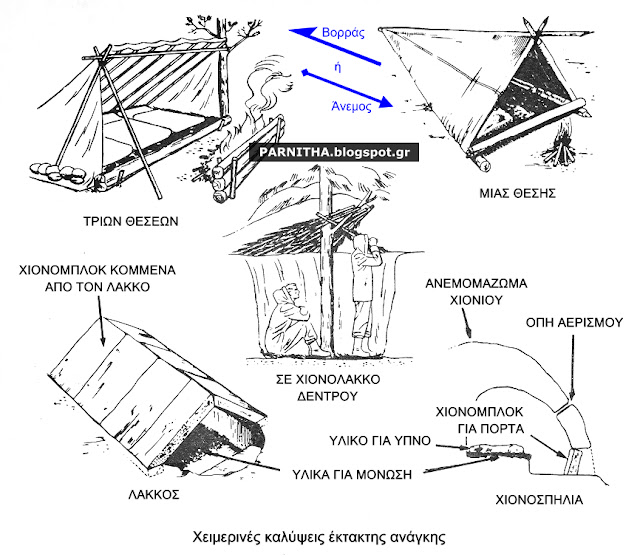 Βορράς
ή
Άνεμος

PARNITHA.blogspot.gr

ΤΡΙΩΝ ΘΕΣΕΩΝ

ΜΙΑΣ ΘΕΣΗΣ

ΧΙΟΝΟΜΠΛΟΚ ΚΟΜΜΕΝΑ ΑΠΟ ΤΟΝ ΛΑΚΚΟ

ΣΕ ΧΙΟΝΟΛΑΚΚΟ ΔΕΝΤΡΟΥ

ΑΝΕΜΟΜΑΖΩΜΑ ΧΙΟΝΙΟΥ

ΟΠΗ ΑΕΡΙΣΜΟΥ

ΧΙΟΝΟΜΠΛΟΚ ΓΙΑ ΠΟΡΤΑ

ΥΛΙΚΟ ΓΙΑ ΥΠΝΟ

ΥΛΙΚΑ ΓΙΑ ΜΟΝΩΣΗ

ΛΑΚΚΟΣ

ΧΙΟΝΟΣΠΗΛΙΑ

Χειμερινές καλύψεις έκτακτης ανάγκης