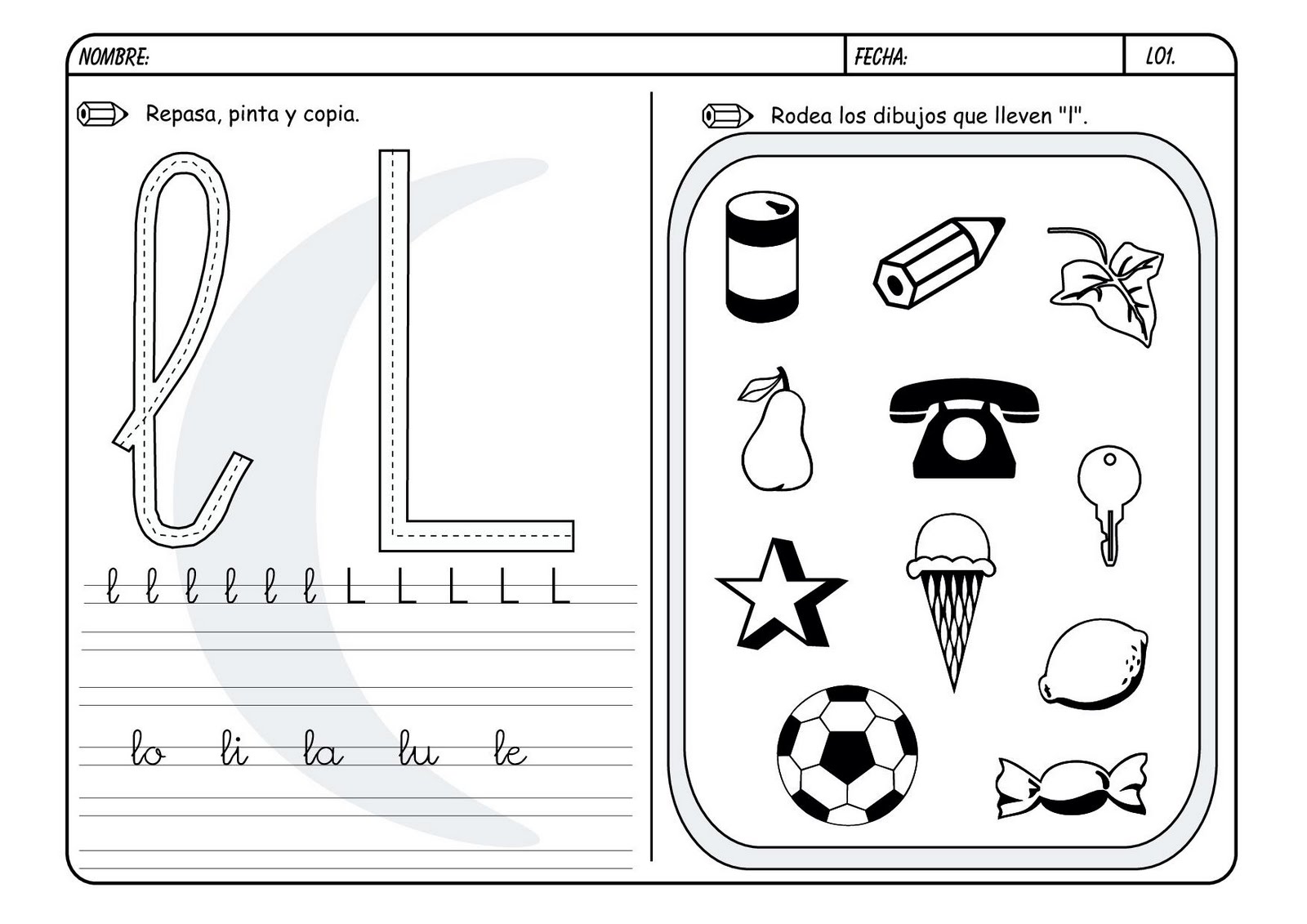 NOMBRE: FECHA: L01.

Repasa, pinta y copia.

ℓ L

ℓ ℓ ℓ ℓ ℓ ℓ L L L L L

lo li la lu le

Rodea los dibujos que lleven "l".