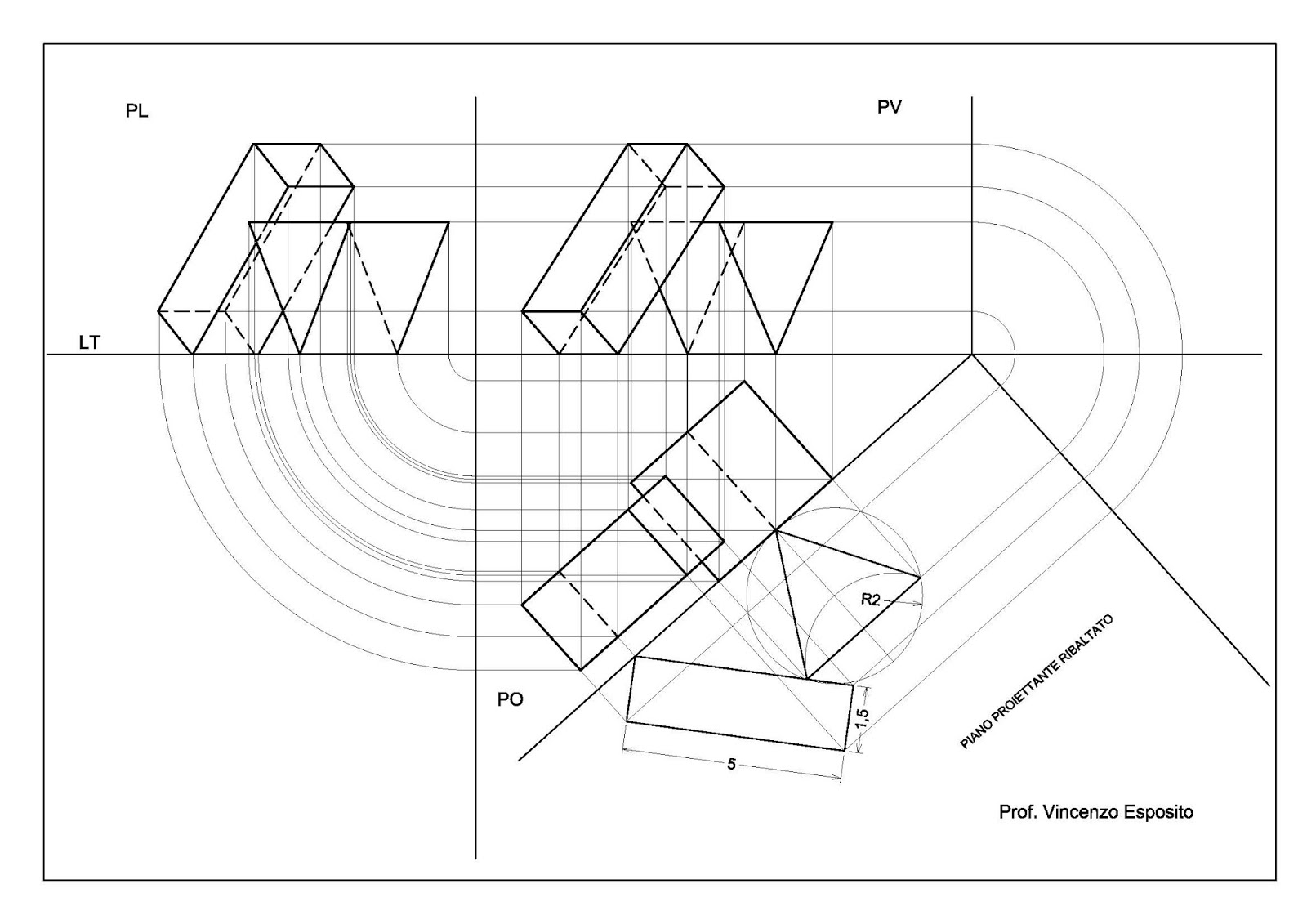 PL

PV

LT

R2

PIANO PROIETTANTE RIBALTATO

PO

1,5

5

Prof. Vincenzo Esposito