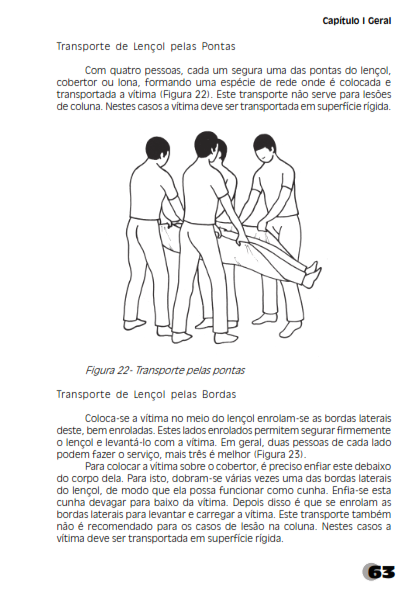 Capítulo I Geral

Transporte de Lençol pelas Pontas

Com quatro pessoas, cada um segura uma das pontas do lençol, cobertor ou lona, formando uma espécie de rede onde é colocada e transportada a vítima (Figura 22). Este transporte não serve para lesões de coluna. Nestes casos a vítima deve ser transportada em superfície rígida.

Figura 22- Transporte pelas pontas

Transporte de Lençol pelas Bordas

Coloca-se a vítima no meio do lençol enrolam-se as bordas laterais deste, bem enroladas. Estes lados enrolados permitem segurar firmemente o lençol e levantá-lo com a vítima. Em geral, duas pessoas de cada lado podem fazer o serviço, mais três é melhor (Figura 23).

Para colocar a vítima sobre o cobertor, é preciso enfiar este debaixo do corpo dela. Para isto, dobram-se várias vezes uma das bordas laterais do lençol, de modo que ela possa funcionar como cunha. Enfia-se esta cunha devagar para baixo da vítima. Depois disso é que se enrolam as bordas laterais para levantar e carregar a vítima. Este transporte também não é recomendado para os casos de lesão na coluna. Nestes casos a vítima deve ser transportada em superfície rígida.

63