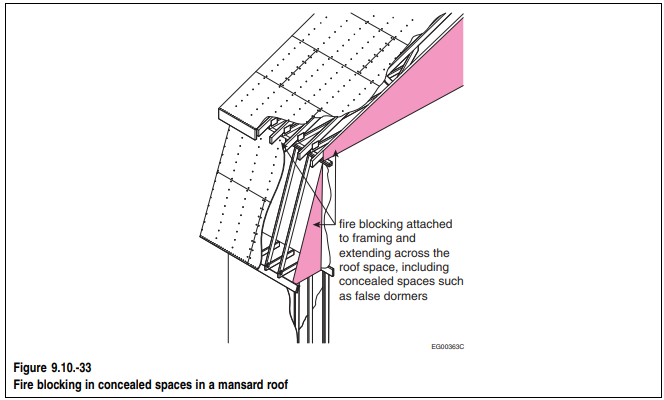 fire blocking attached to framing and extending across the roof space, including concealed spaces such as false dormers

EG00363C

Figure 9.10.-33
Fire blocking in concealed spaces in a mansard roof