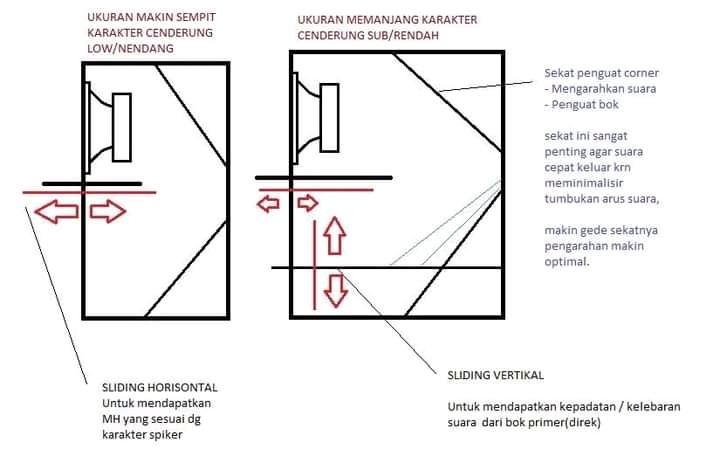 UKURAN MAKIN SEMPIT
KARAKTER CENDERUNG
LOW/NENDANG

UKURAN MEMANJANG KARAKTER
CENDERUNG SUB/RENDAH

Sekat penguat corner
- Mengarahkan suara
- Penguat bok

sekat ini sangat penting agar suara cepat keluar krn meminimalisir tumbukan arus suara,

makin gede sekatnya pengarahan makin optimal.

SLIDING HORISONTAL
Untuk mendapatkan MH yang sesuai dg karakter spiker

SLIDING VERTIKAL

Untuk mendapatkan kepadatan / kelebaran suara dari bok primer(direk)