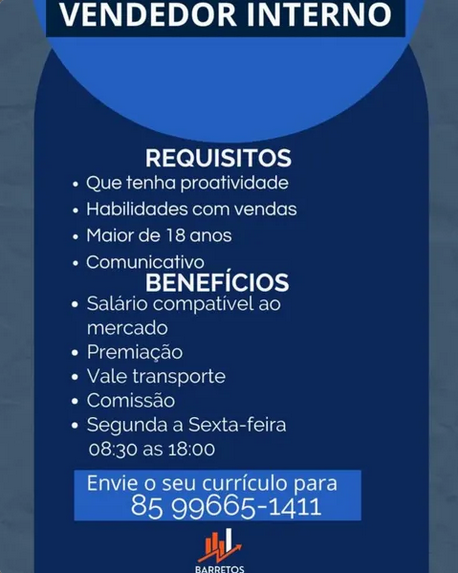 VENDEDOR INTERNO

REQUISITOS
• Que tenha proatividade
• Habilidades com vendas
• Maior de 18 anos
• Comunicativo

BENEFÍCIOS
• Salário compatível ao mercado
• Premiação
• Vale transporte
• Comissão
• Segunda a Sexta-feira 08:30 as 18:00

Envie o seu currículo para
85 99665-1411

BARRETOS