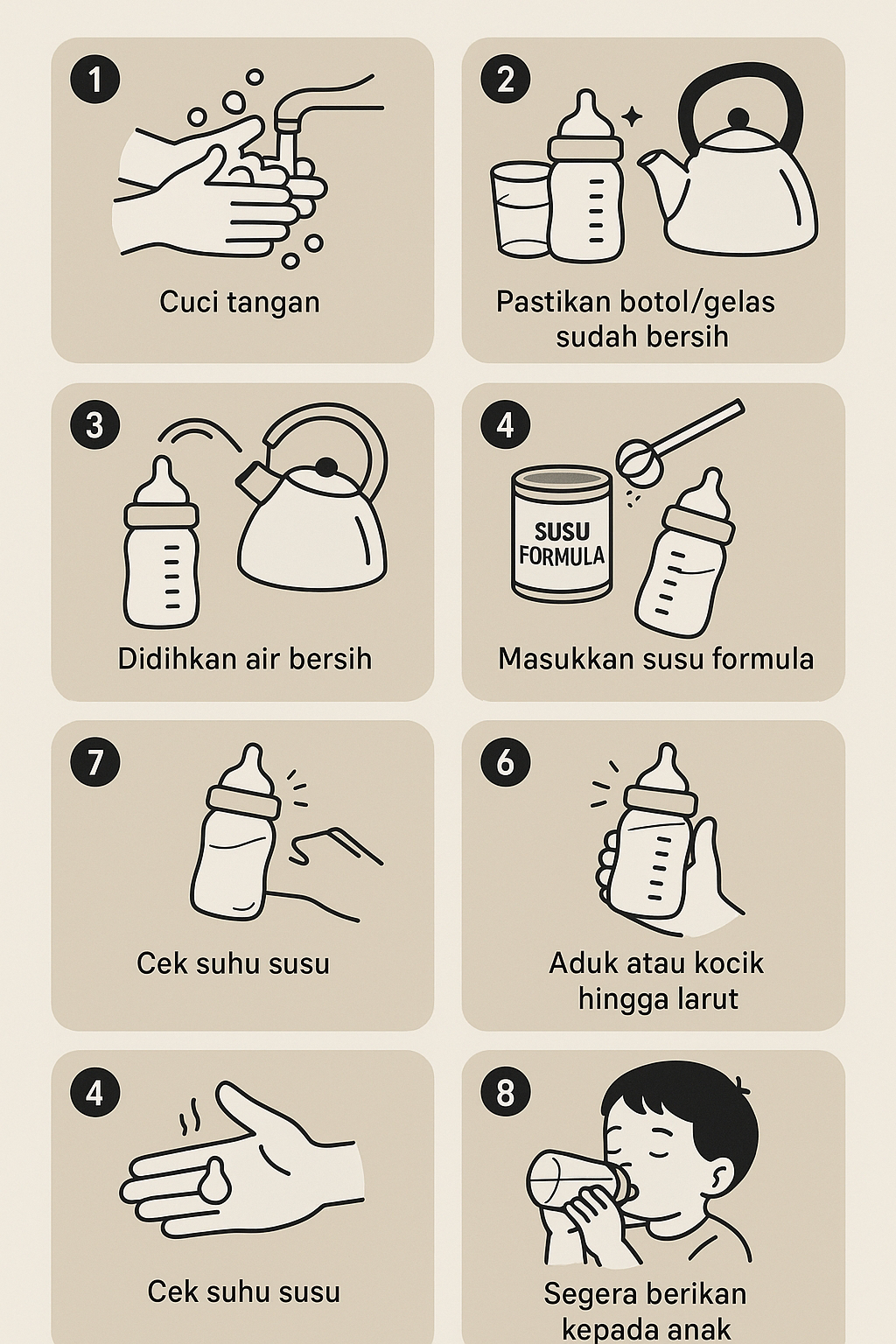 1
Cuci tangan

2
Pastikan botol/gelas sudah bersih

3
Didihkan air bersih

4
SUSU FORMULA
Masukkan susu formula

7
Cek suhu susu

6
Aduk atau kocik hingga larut

4
Cek suhu susu

8
Segera berikan kepada anak