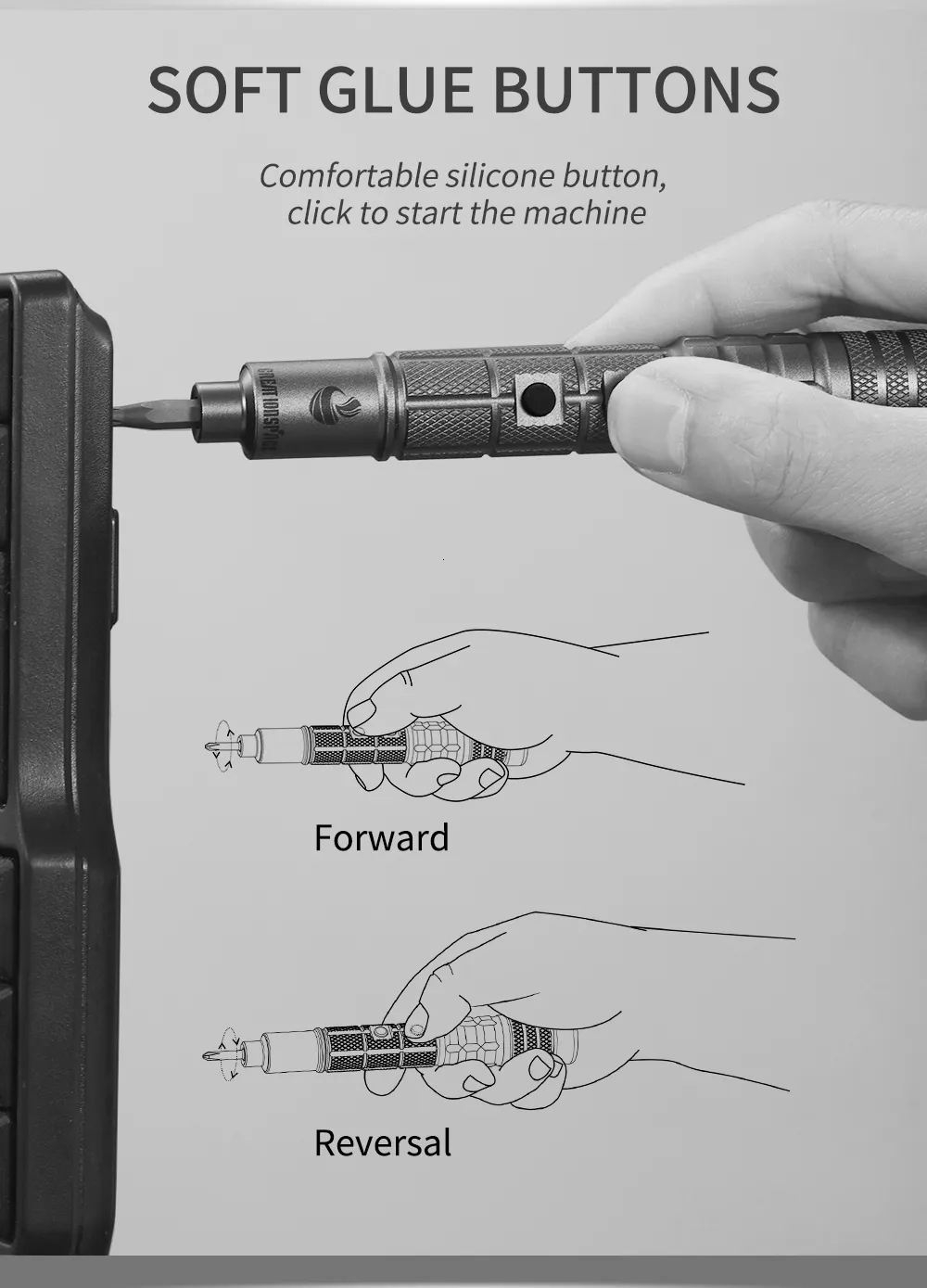 SOFT GLUE BUTTONS

Comfortable silicone button, click to start the machine

CREATIONSPACE

Forward

Reversal