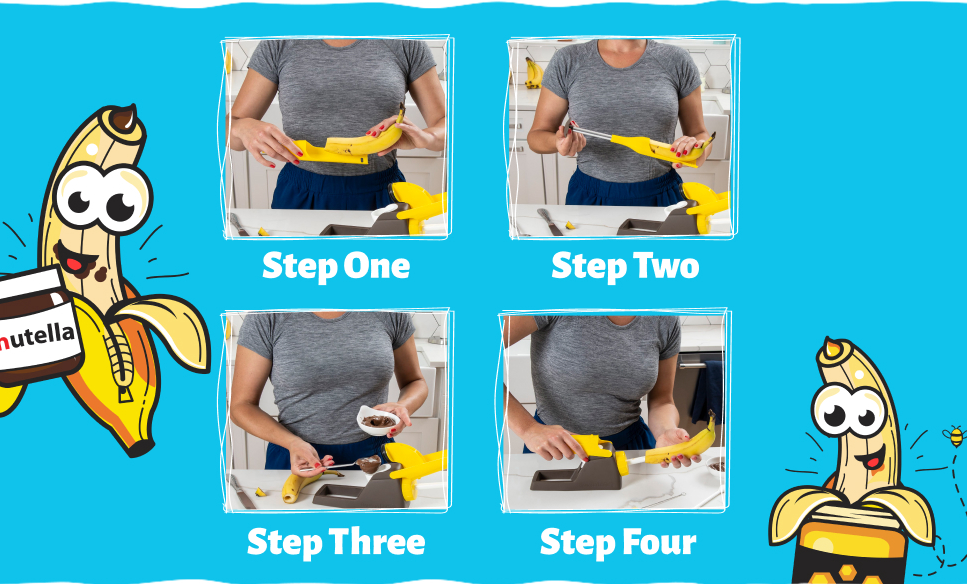 nutella

Step One

Step Two

Step Three

Step Four