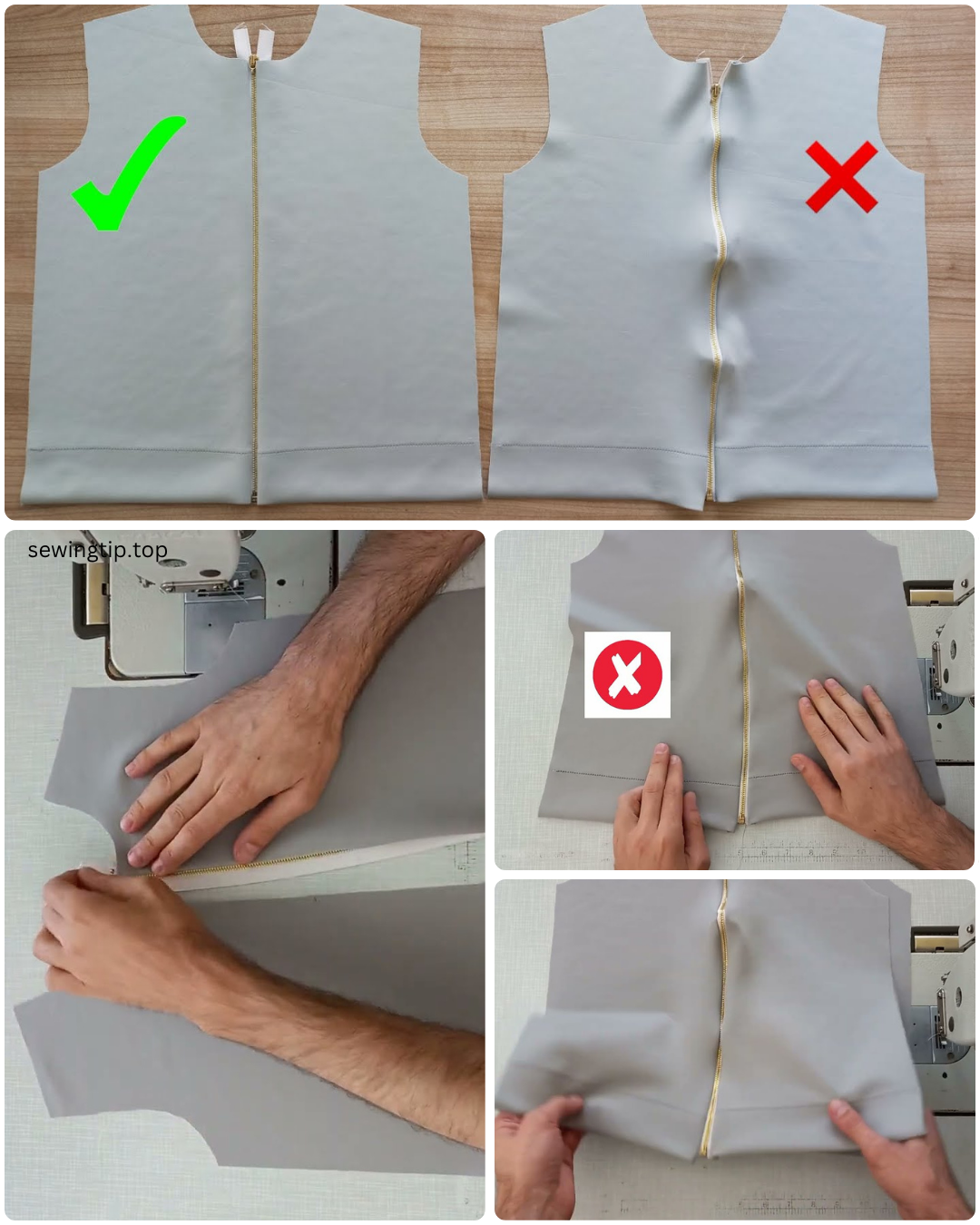 sewingtip.top