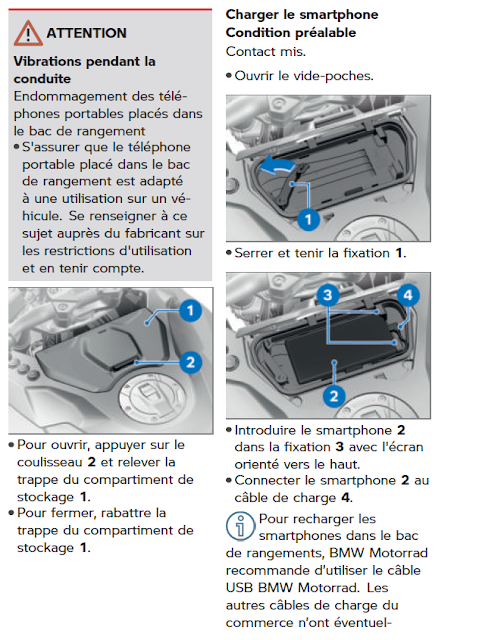 ATTENTION

**Vibrations pendant la conduite**

Endommagement des téléphones portables placés dans le bac de rangement

• S'assurer que le téléphone portable placé dans le bac de rangement est adapté à une utilisation sur un véhicule. Se renseigner à ce sujet auprès du fabricant sur les restrictions d'utilisation et en tenir compte.

1
2

• Pour ouvrir, appuyer sur le coulisseau **2** et relever la trappe du compartiment de stockage **1**.
• Pour fermer, rabattre la trappe du compartiment de stockage **1**.

**Charger le smartphone**
**Condition préalable**
Contact mis.

• Ouvrir le vide-poches.

1

• Serrer et tenir la fixation **1**.

3
4
2

• Introduire le smartphone **2** dans la fixation **3** avec l'écran orienté vers le haut.
• Connecter le smartphone **2** au câble de charge **4**.

Pour recharger les smartphones dans le bac de rangements, BMW Motorrad recommande d'utiliser le câble USB BMW Motorrad. Les autres câbles de charge du commerce n'ont éventuel-