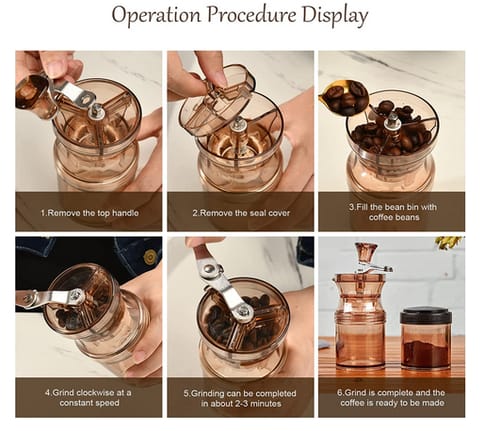 Operation Procedure Display

1.Remove the top handle

2.Remove the seal cover

3.Fill the bean bin with coffee beans

4.Grind clockwise at a constant speed

5.Grinding can be completed in about 2-3 minutes

6.Grind is complete and the coffee is ready to be made