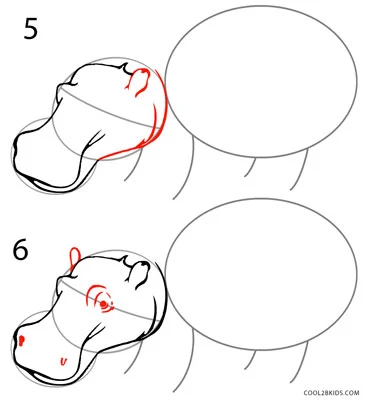 5

6

COOL2BKIDS.COM