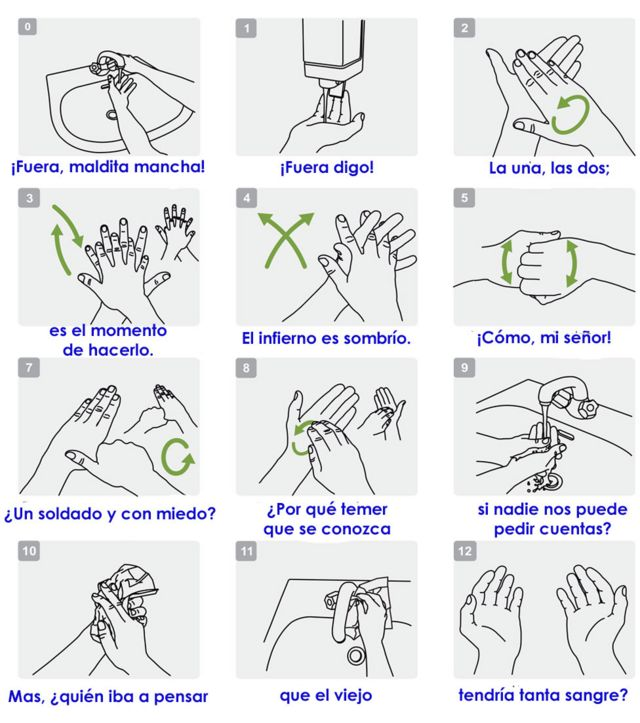 0

¡Fuera, maldita mancha!

1

¡Fuera digo!

2

La una, las dos;

3

es el momento de hacerlo.

4

El infierno es sombrío.

5

¡Cómo, mi señor!

7

¿Un soldado y con miedo?

8

¿Por qué temer que se conozca

9

si nadie nos puede pedir cuentas?

10

Mas, ¿quién iba a pensar

11

que el viejo

12

tendría tanta sangre?