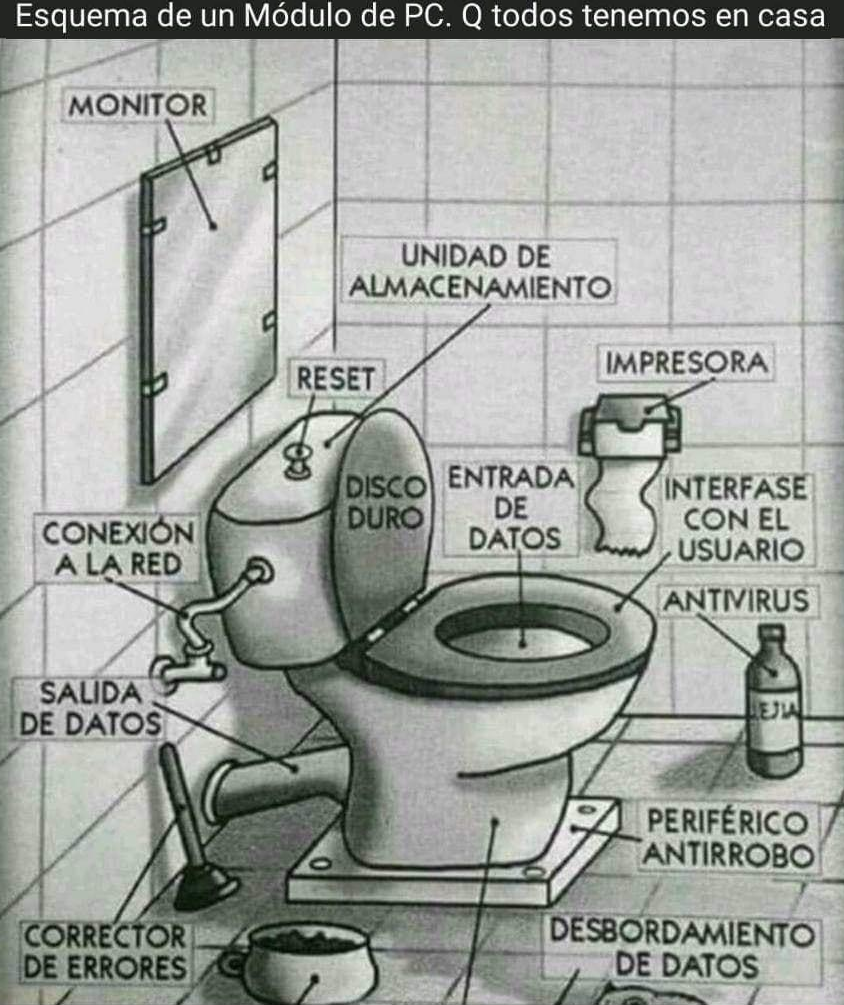 Esquema de un Módulo de PC. Q todos tenemos en casa

MONITOR

UNIDAD DE ALMACENAMIENTO

RESET

IMPRESORA

DISCO DURO

ENTRADA DE DATOS

INTERFASE CON EL USUARIO

CONEXIÓN A LA RED

ANTIVIRUS

LEJIA

SALIDA DE DATOS

PERIFÉRICO ANTIRROBO

CORRECTOR DE ERRORES

DESBORDAMIENTO DE DATOS