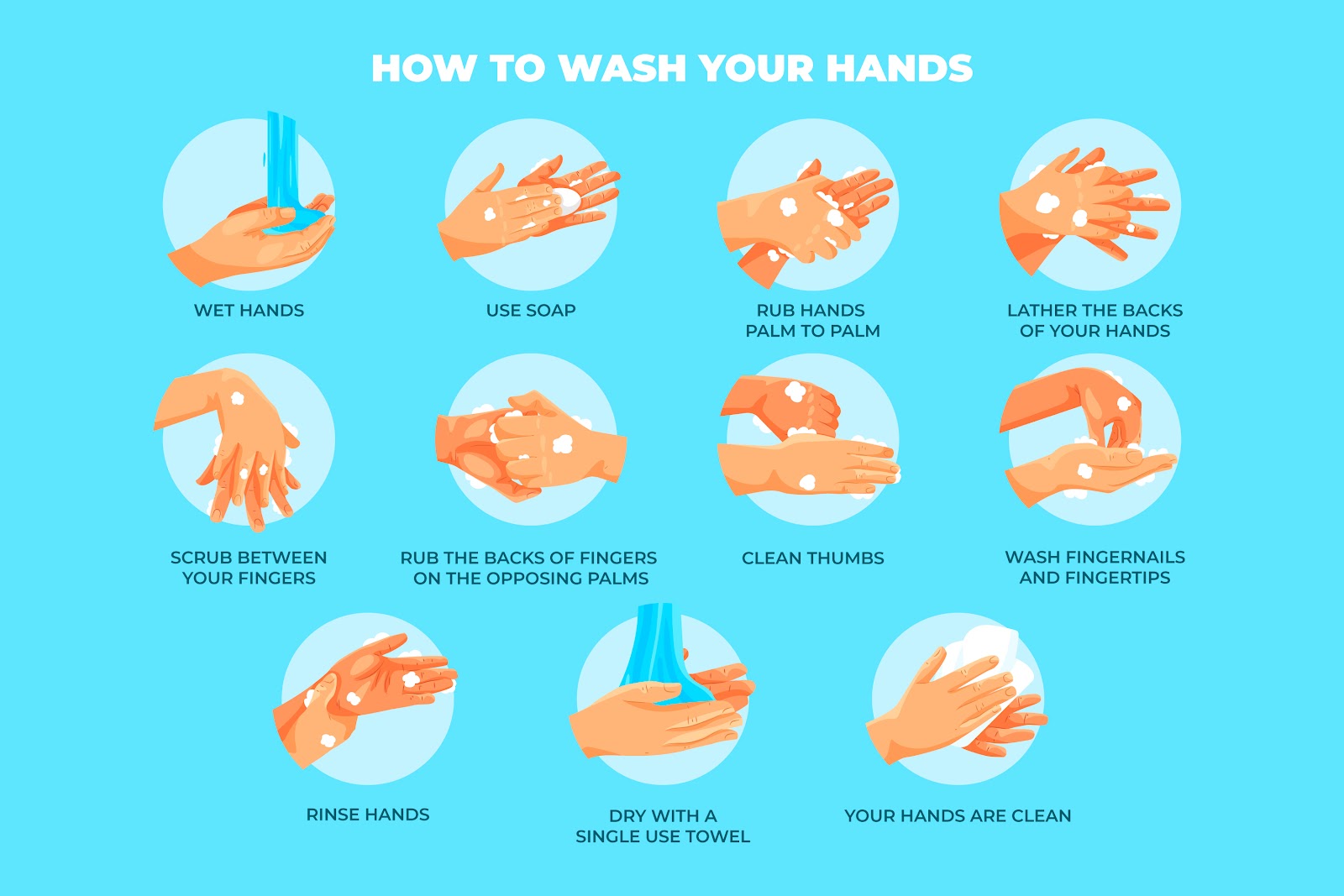 HOW TO WASH YOUR HANDS

WET HANDS

USE SOAP

RUB HANDS PALM TO PALM

LATHER THE BACKS OF YOUR HANDS

SCRUB BETWEEN YOUR FINGERS

RUB THE BACKS OF FINGERS ON THE OPPOSING PALMS

CLEAN THUMBS

WASH FINGERNAILS AND FINGERTIPS

RINSE HANDS

DRY WITH A SINGLE USE TOWEL

YOUR HANDS ARE CLEAN