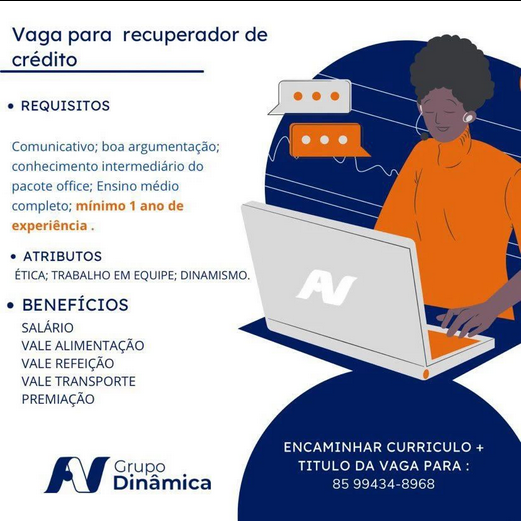 Vaga para recuperador de crédito

• REQUISITOS

Comunicativo; boa argumentação; conhecimento intermediário do pacote office; Ensino médio completo; mínimo 1 ano de experiência .

• ATRIBUTOS
ÉTICA; TRABALHO EM EQUIPE; DINAMISMO.

• BENEFÍCIOS
SALÁRIO
VALE ALIMENTAÇÃO
VALE REFEIÇÃO
VALE TRANSPORTE
PREMIAÇÃO

Grupo Dinâmica

ENCAMINHAR CURRICULO + TITULO DA VAGA PARA : 85 99434-8968