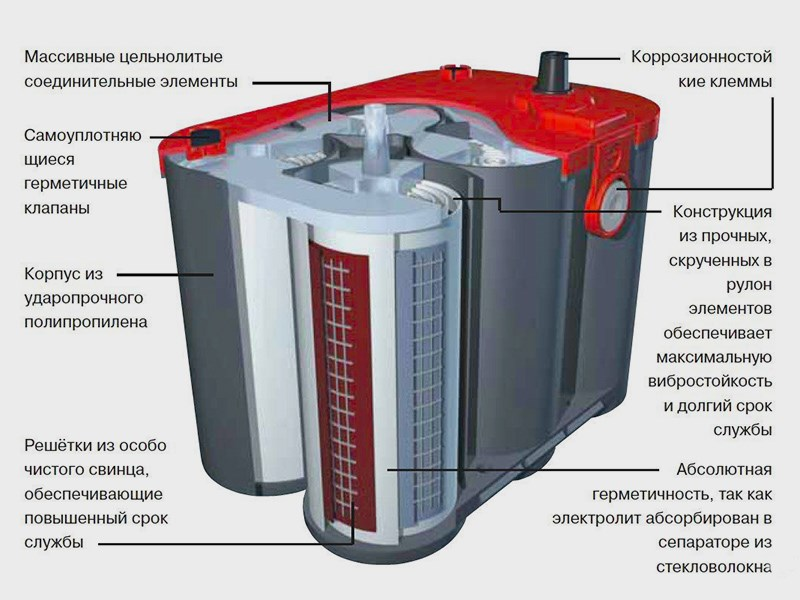 Массивные цельнолитые соединительные элементы

Самоуплотняющиеся герметичные клапаны

Корпус из ударопрочного полипропилена

Решётки из особо чистого свинца, обеспечивающие повышенный срок службы

Коррозионностойкие клеммы

Конструкция из прочных, скрученных в рулон элементов обеспечивает максимальную вибростойкость и долгий срок службы

Абсолютная герметичность, так как электролит абсорбирован в сепараторе из стекловолокна