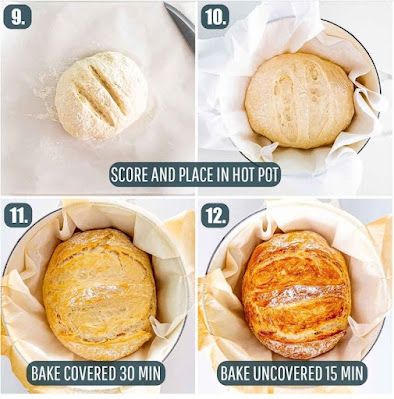 9.

10.

SCORE AND PLACE IN HOT POT

11.

12.

BAKE COVERED 30 MIN

BAKE UNCOVERED 15 MIN