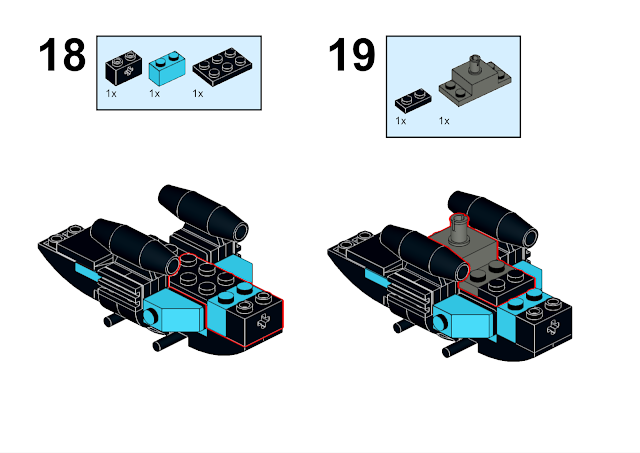 18

1x 1x 1x

19

1x 1x