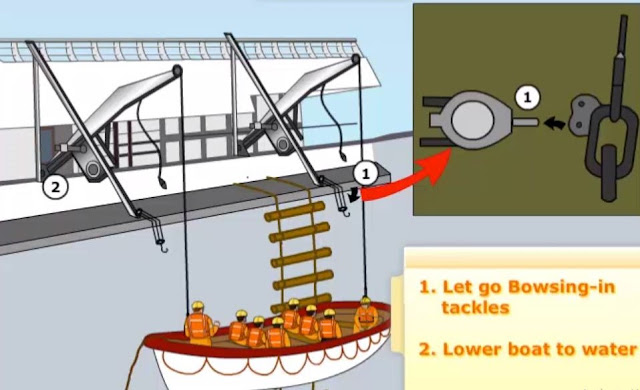 2

1

1

1. Let go Bowsing-in tackles

2. Lower boat to water